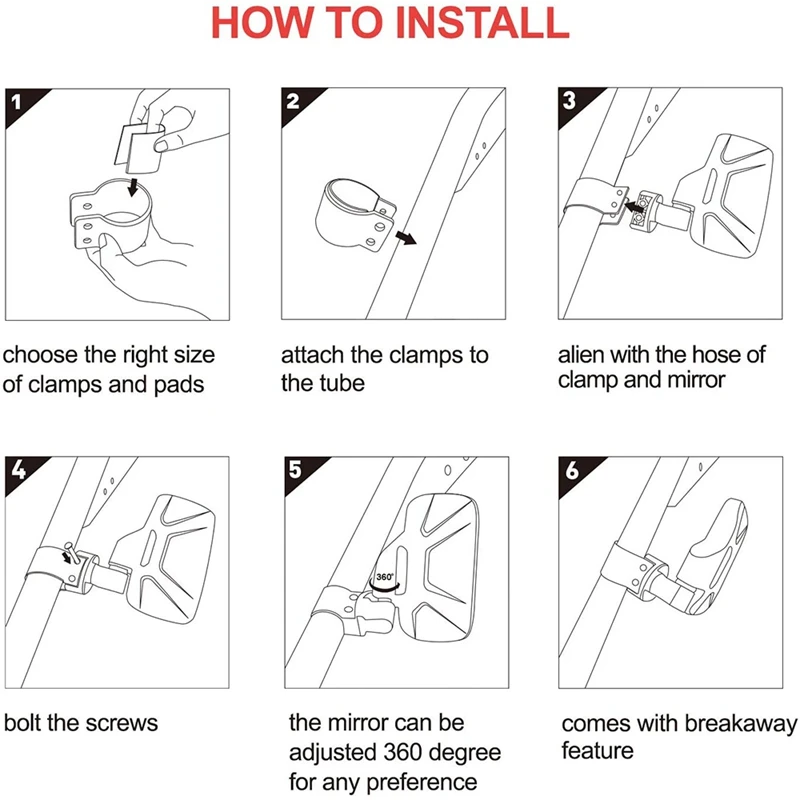 HOW TO INSTALL

1

choose the right size of clamps and pads

2

attach the clamps to the tube

3

alien with the hose of clamp and mirror

4

bolt the screws

5

360°

the mirror can be adjusted 360 degree for any preference

6

comes with breakaway feature