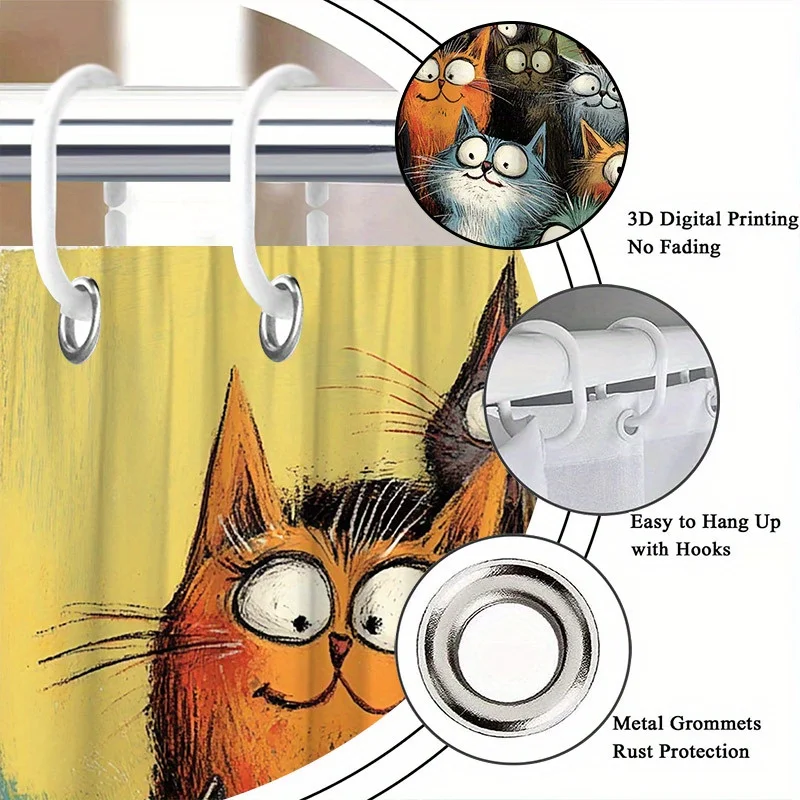 3D Digital Printing
No Fading

Easy to Hang Up
with Hooks

Metal Grommets
Rust Protection