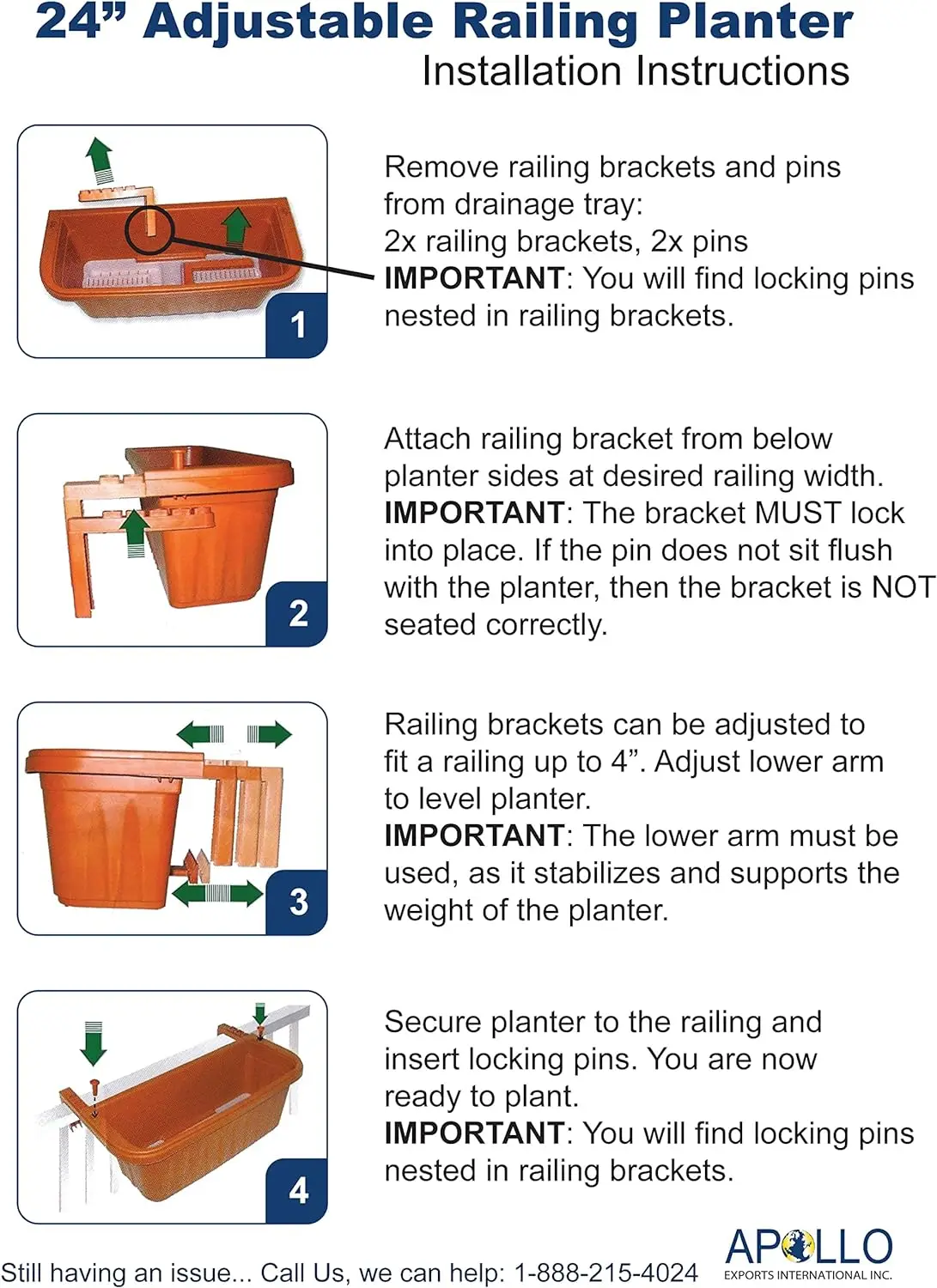 24” Adjustable Railing Planter
Installation Instructions

1

Remove railing brackets and pins from drainage tray:
2x railing brackets, 2x pins
IMPORTANT: You will find locking pins nested in railing brackets.

2

Attach railing bracket from below planter sides at desired railing width.
IMPORTANT: The bracket MUST lock into place. If the pin does not sit flush with the planter, then the bracket is NOT seated correctly.

3

Railing brackets can be adjusted to fit a railing up to 4”. Adjust lower arm to level planter.
IMPORTANT: The lower arm must be used, as it stabilizes and supports the weight of the planter.

4

Secure planter to the railing and insert locking pins. You are now ready to plant.
IMPORTANT: You will find locking pins nested in railing brackets.

Still having an issue... Call Us, we can help: 1-888-215-4024

APOLLO
EXPORTS INTERNATIONAL INC.