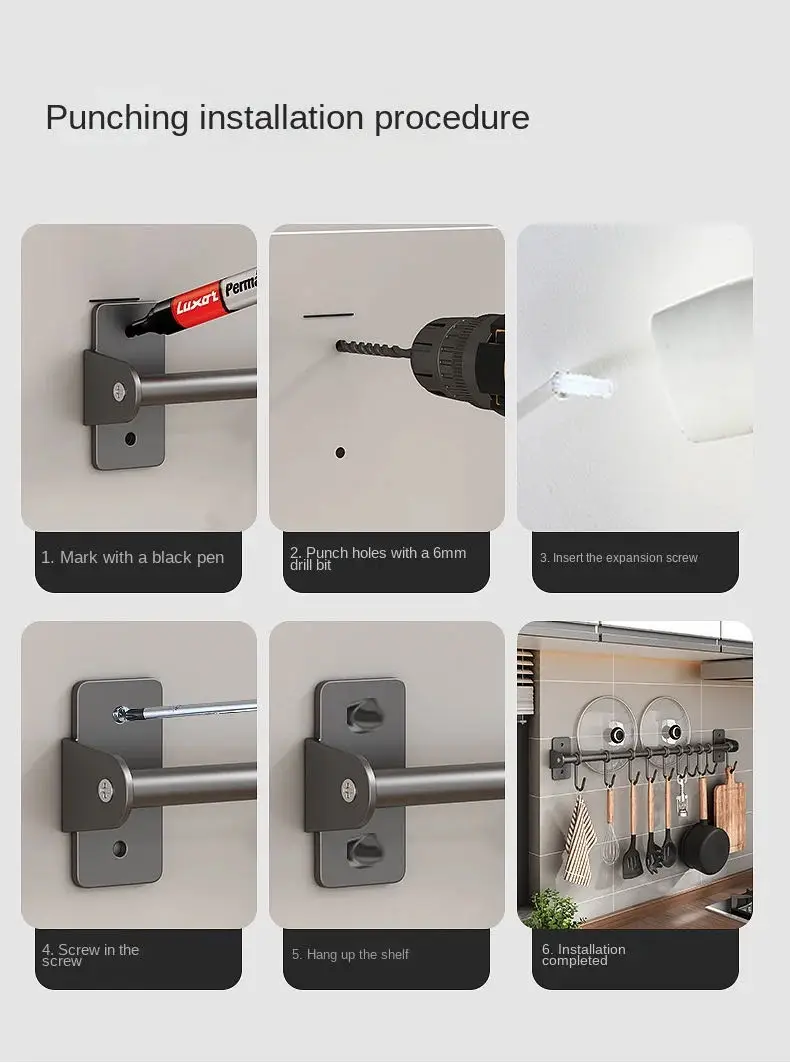 Punching installation procedure

Luxor Perma

1. Mark with a black pen

2. Punch holes with a 6mm drill bit

3. Insert the expansion screw

4. Screw in the screw

5. Hang up the shelf

6. Installation completed