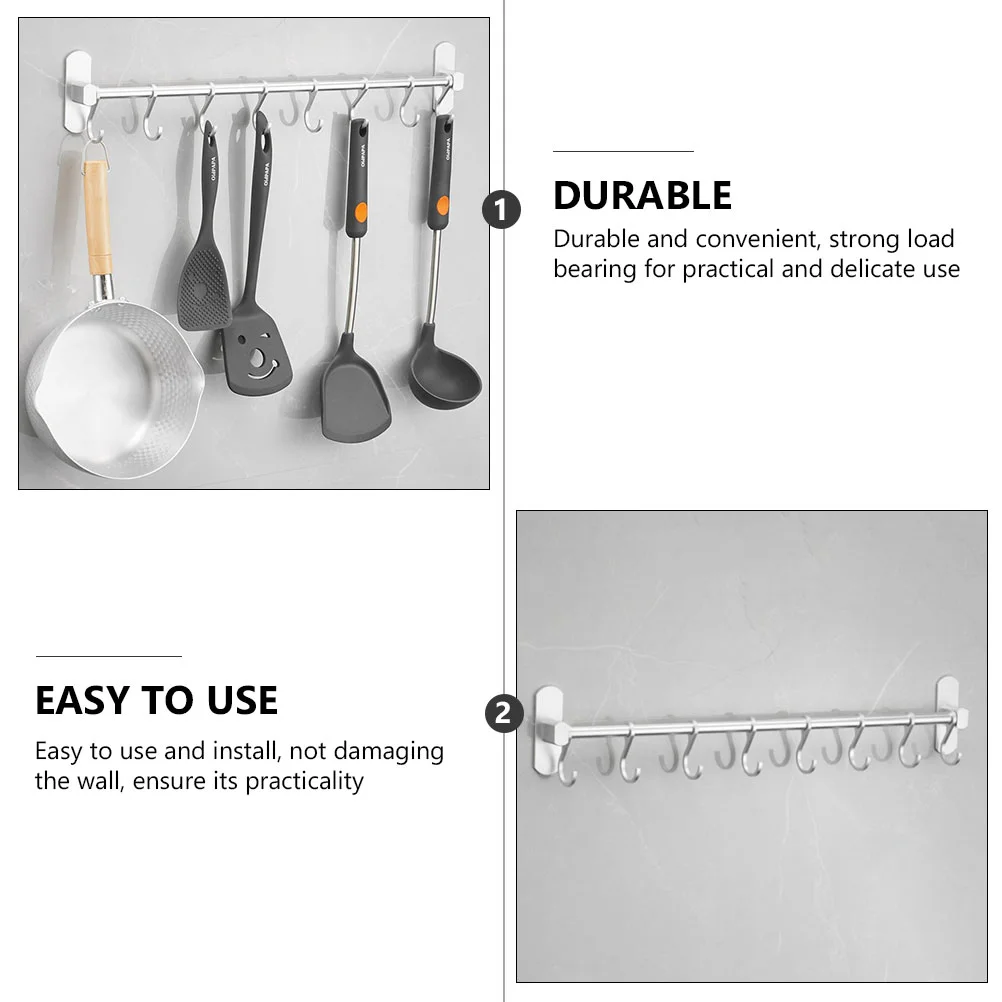 1

DURABLE

Durable and convenient, strong load bearing for practical and delicate use

EASY TO USE

Easy to use and install, not damaging the wall, ensure its practicality

2