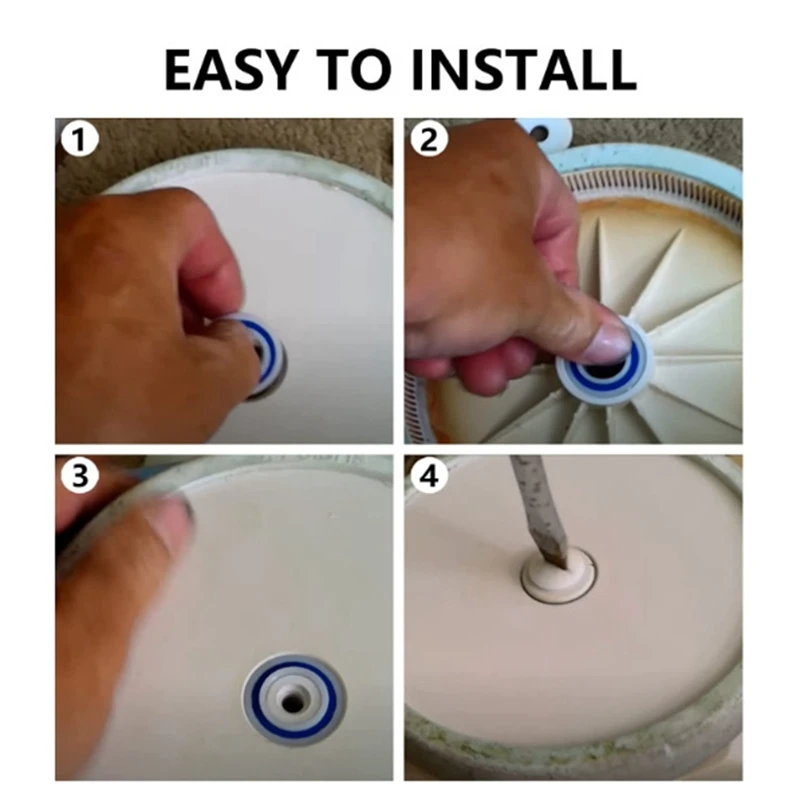 EASY TO INSTALL

1

2

3

4