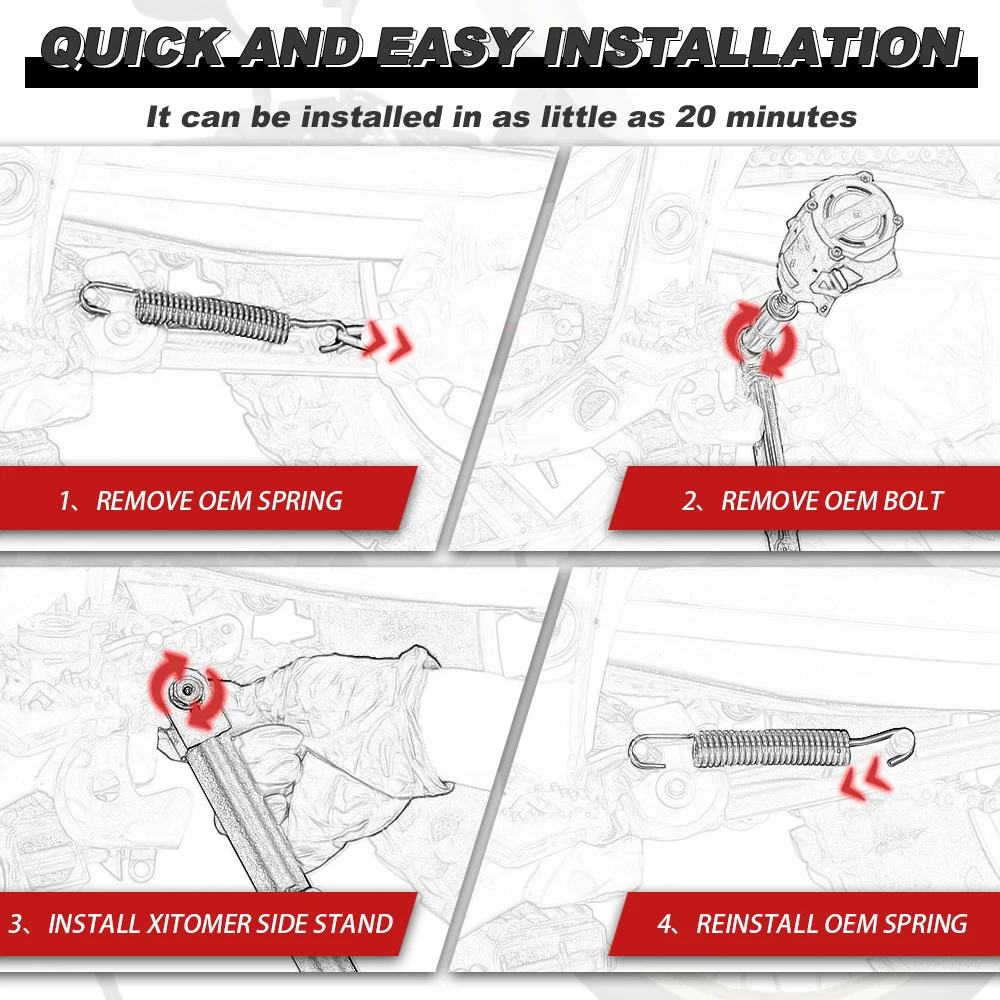 QUICK AND EASY INSTALLATION

It can be installed in as little as 20 minutes

1、REMOVE OEM SPRING

2、REMOVE OEM BOLT

3、INSTALL XITOMER SIDE STAND

4、REINSTALL OEM SPRING