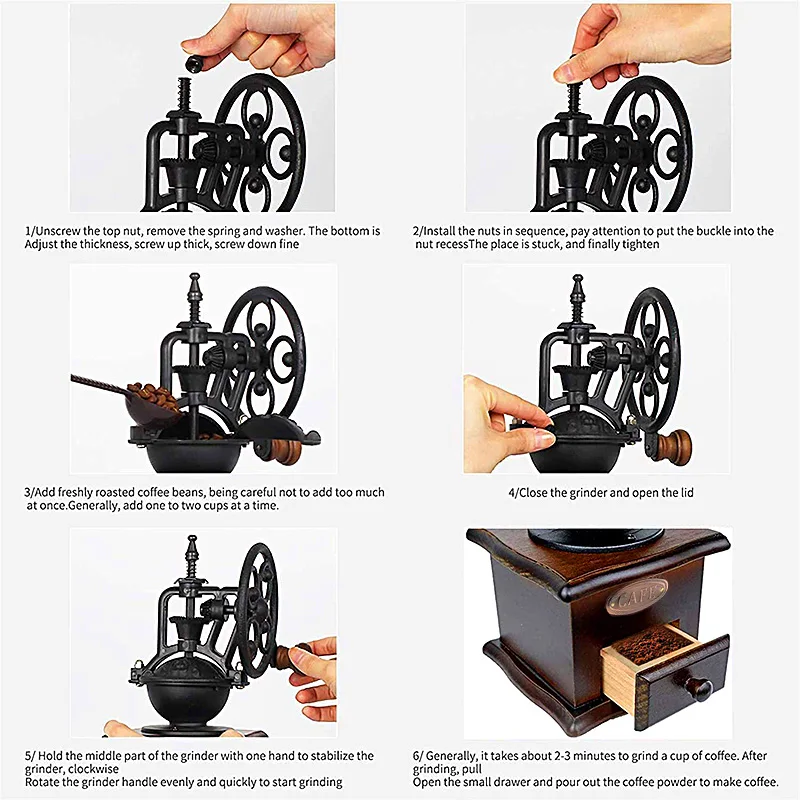 1/Unscrew the top nut, remove the spring and washer. The bottom is Adjust the thickness, screw up thick, screw down fine

2/Install the nuts in sequence, pay attention to put the buckle into the nut recessThe place is stuck, and finally tighten

3/Add freshly roasted coffee beans, being careful not to add too much at once.Generally, add one to two cups at a time.

4/Close the grinder and open the lid

CAFE

5/ Hold the middle part of the grinder with one hand to stabilize the grinder, clockwise
Rotate the grinder handle evenly and quickly to start grinding

6/ Generally, it takes about 2-3 minutes to grind a cup of coffee. After grinding, pull
Open the small drawer and pour out the coffee powder to make coffee.