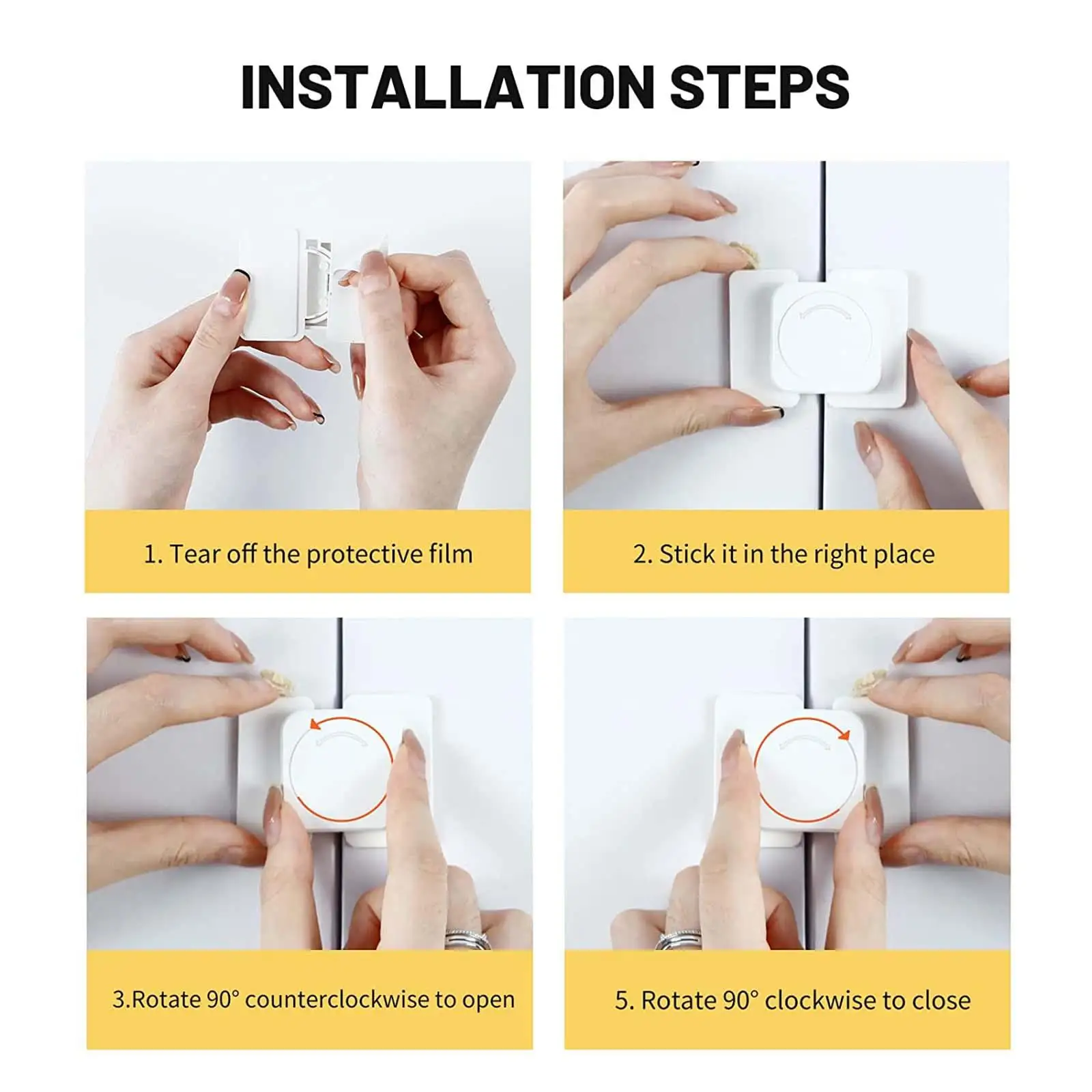 INSTALLATION STEPS

1. Tear off the protective film

2. Stick it in the right place

3.Rotate 90° counterclockwise to open

5. Rotate 90° clockwise to close