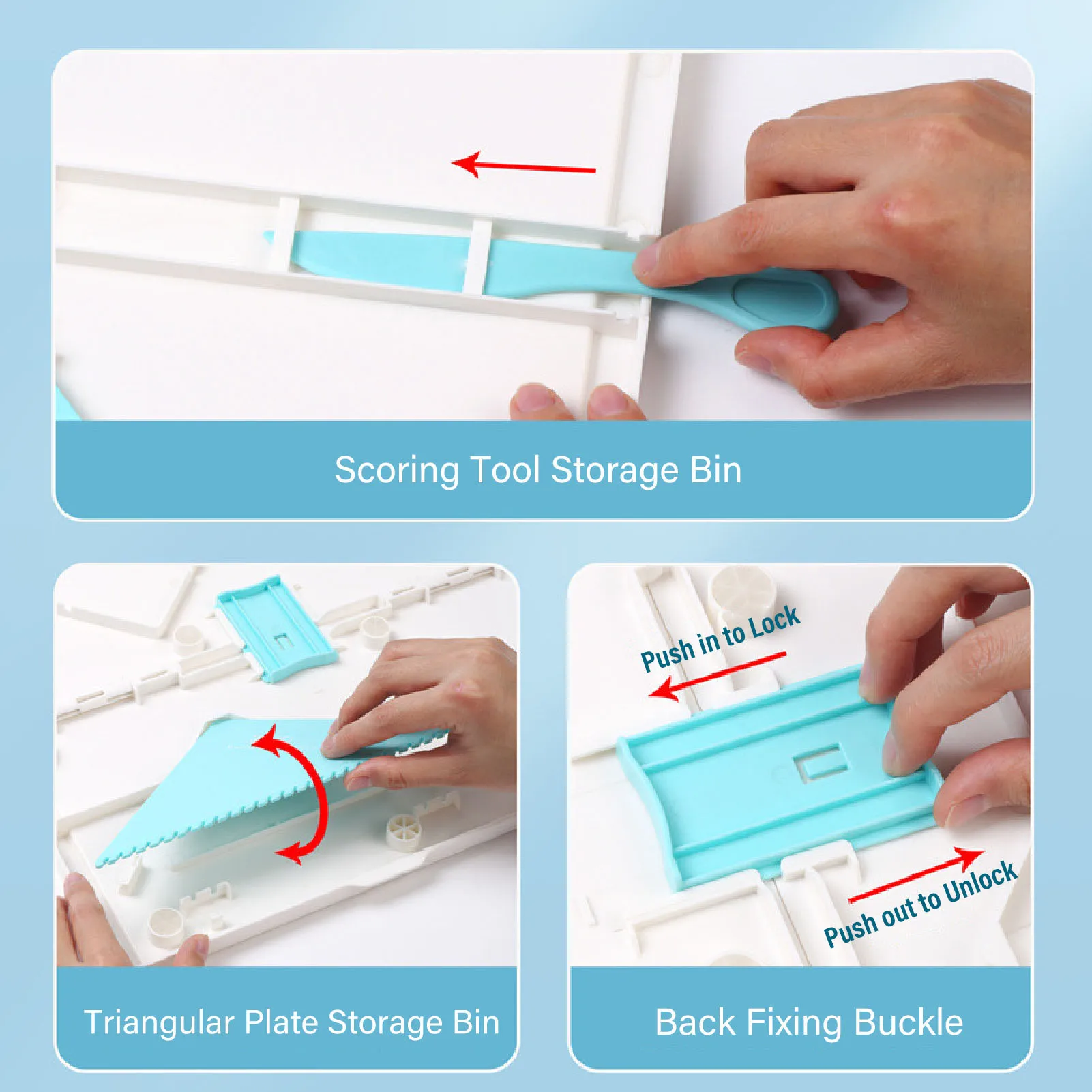 Scoring Tool Storage Bin

Triangular Plate Storage Bin

Push in to Lock

Push out to Unlock

Back Fixing Buckle