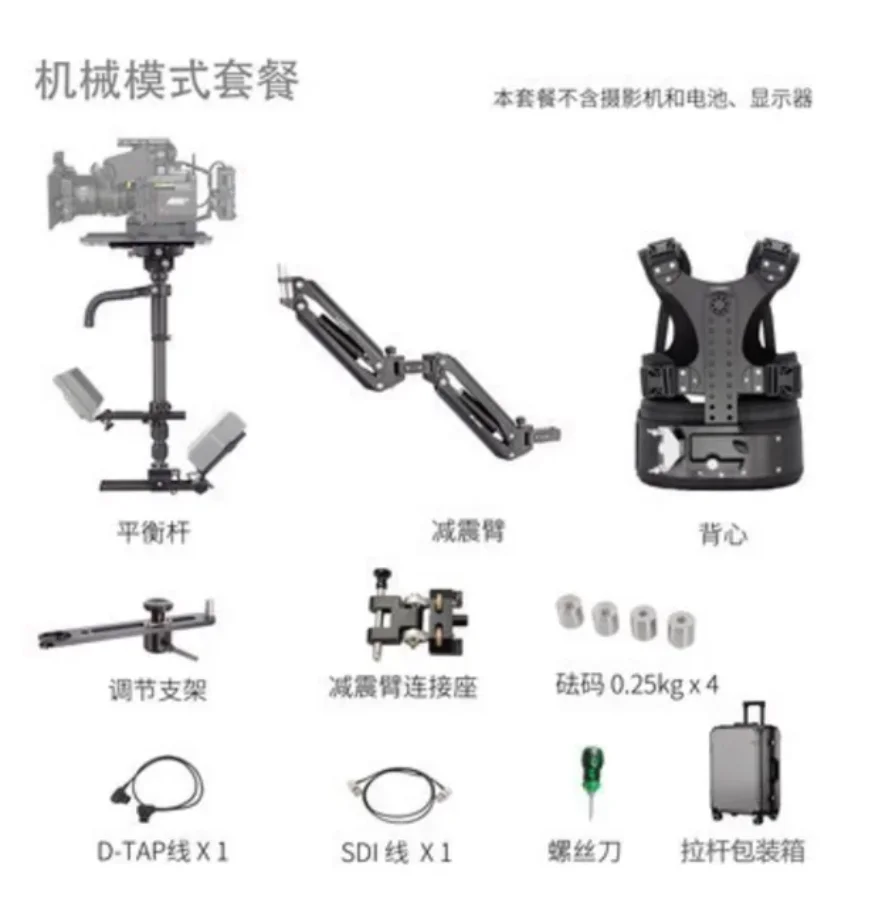 机械模式套餐

本套餐不含摄影机和电池、显示器

平衡杆

减震臂

背心

调节支架

减震臂连接座

砝码 0.25kg x 4

D-TAP线 X 1

SDI 线 X 1

螺丝刀

拉杆包装箱