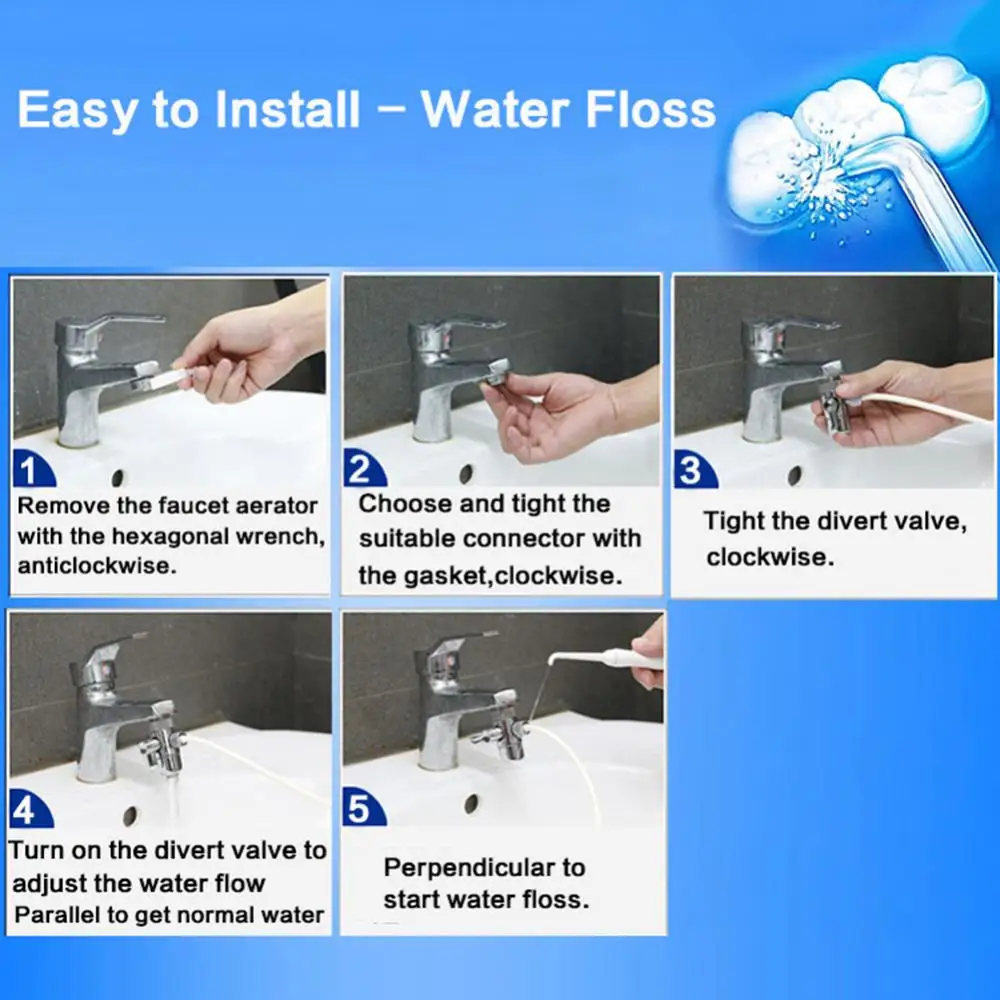 Easy to Install – Water Floss

1
Remove the faucet aerator with the hexagonal wrench, anticlockwise.

2
Choose and tight the suitable connector with the gasket,clockwise.

3
Tight the divert valve, clockwise.

4
Turn on the divert valve to adjust the water flow
Parallel to get normal water

5
Perpendicular to start water floss.