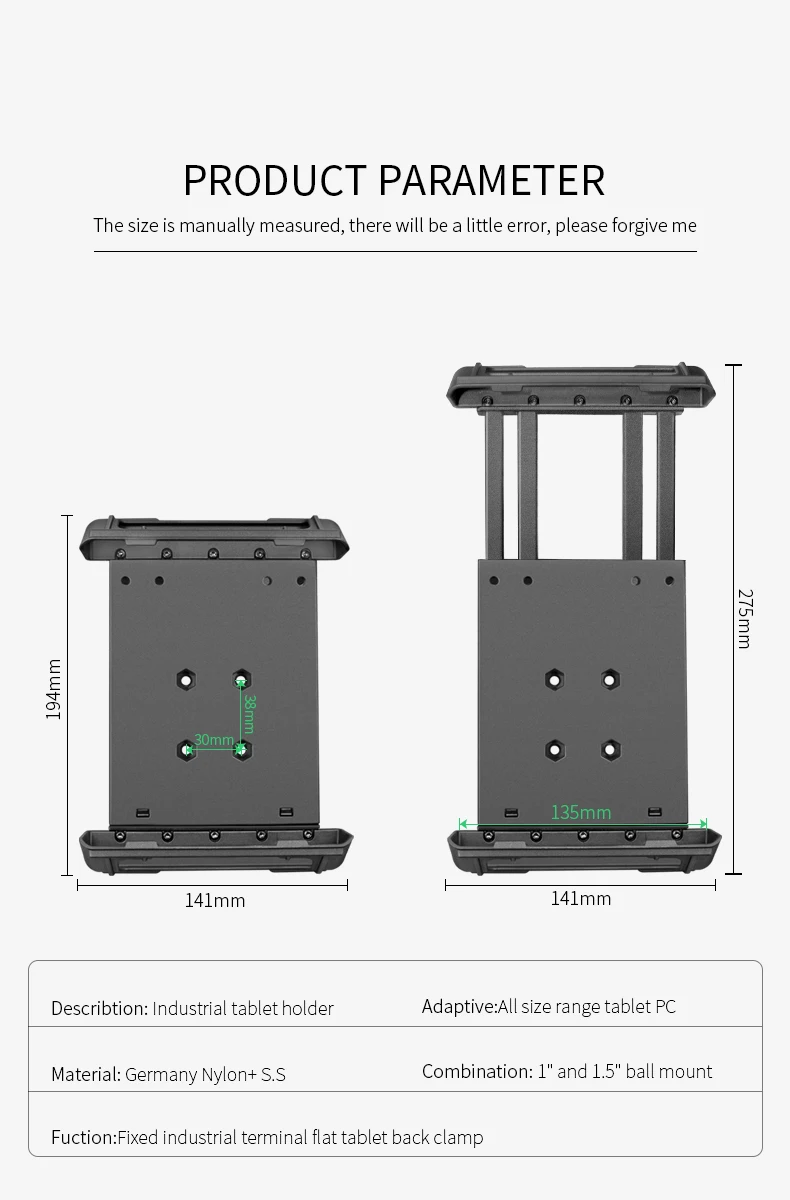 PRODUCT PARAMETER

The size is manually measured, there will be a little error, please forgive me

194mm

38mm

30mm

141mm

275mm

135mm

141mm

Describtion: Industrial tablet holder

Adaptive:All size range tablet PC

Material: Germany Nylon+ S.S

Combination: 1" and 1.5" ball mount

Fuction:Fixed industrial terminal flat tablet back clamp