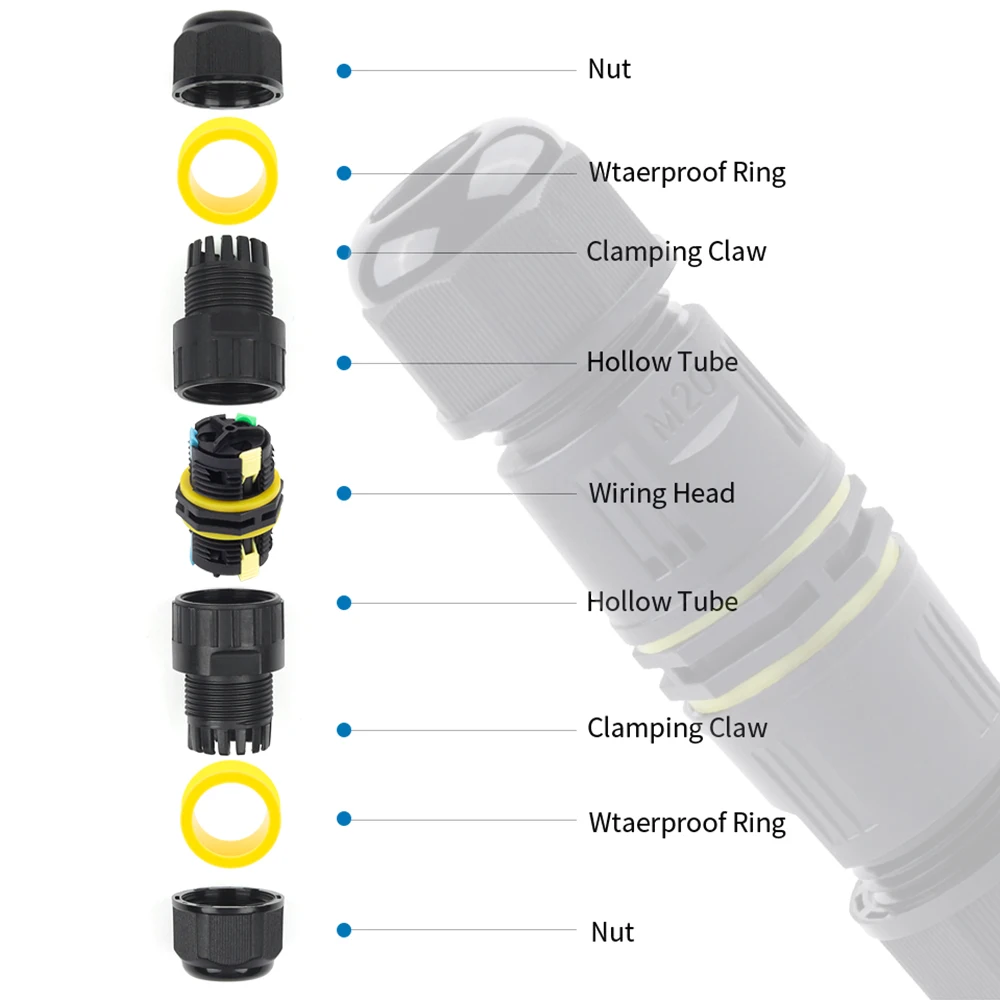 Nut
Wtaerproof Ring
Clamping Claw
Hollow Tube
Wiring Head
Hollow Tube
Clamping Claw
Wtaerproof Ring
Nut
M20