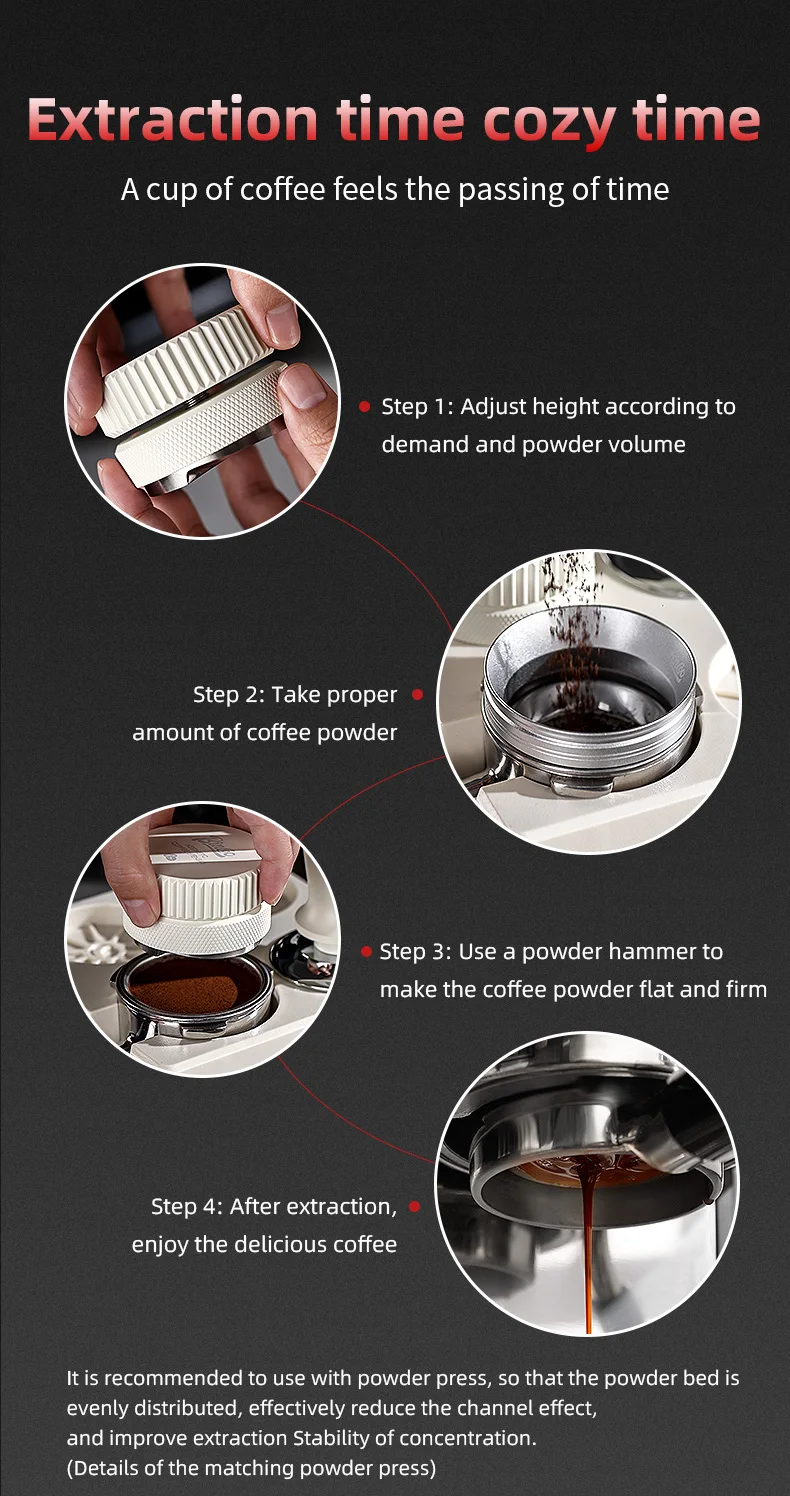 Extraction time cozy time

A cup of coffee feels the passing of time

Step 1: Adjust height according to demand and powder volume

Step 2: Take proper amount of coffee powder

Step 3: Use a powder hammer to make the coffee powder flat and firm

Step 4: After extraction, enjoy the delicious coffee

It is recommended to use with powder press, so that the powder bed is evenly distributed, effectively reduce the channel effect, and improve extraction Stability of concentration.
(Details of the matching powder press)