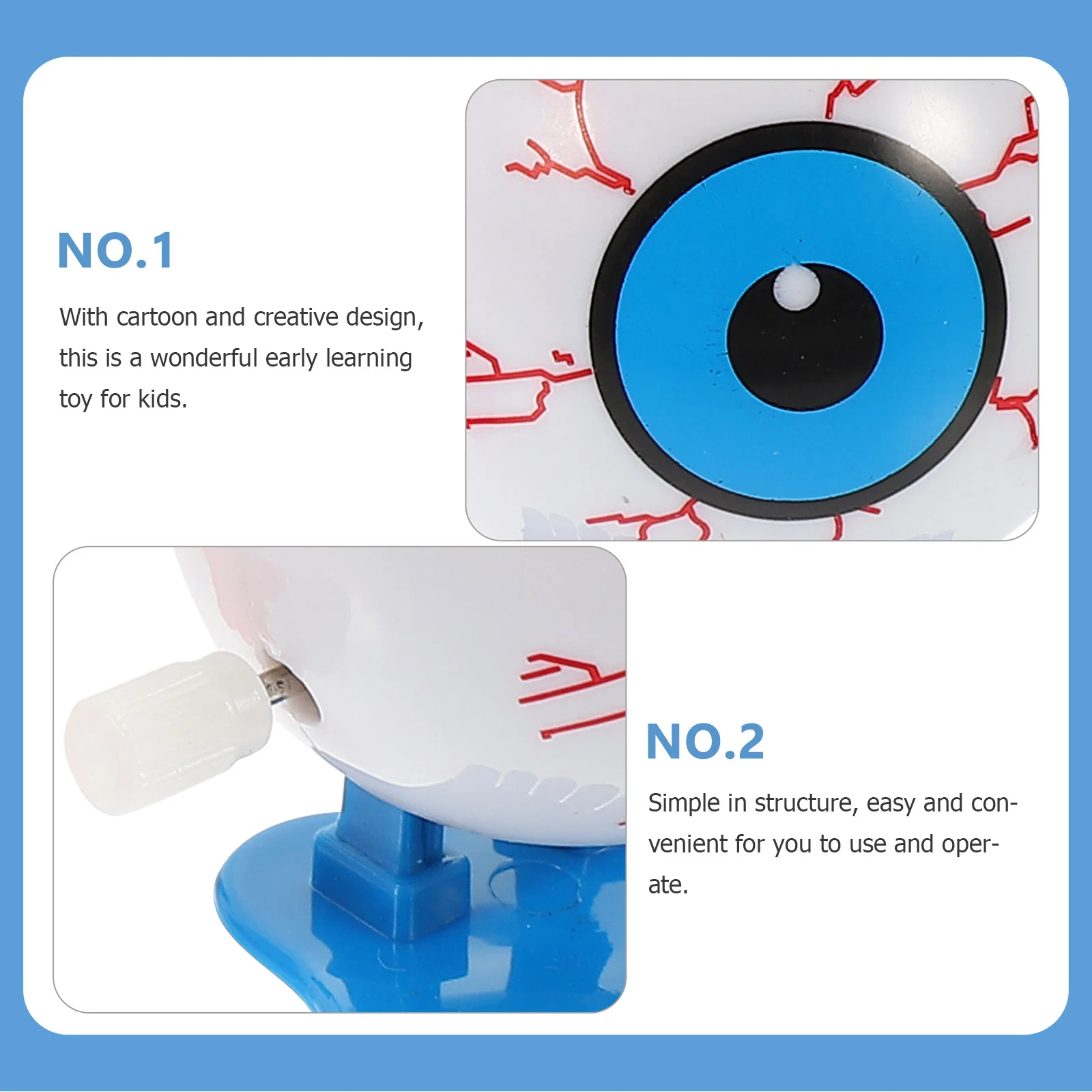 NO.1

With cartoon and creative design, this is a wonderful early learning toy for kids.

NO.2

Simple in structure, easy and convenient for you to use and operate.