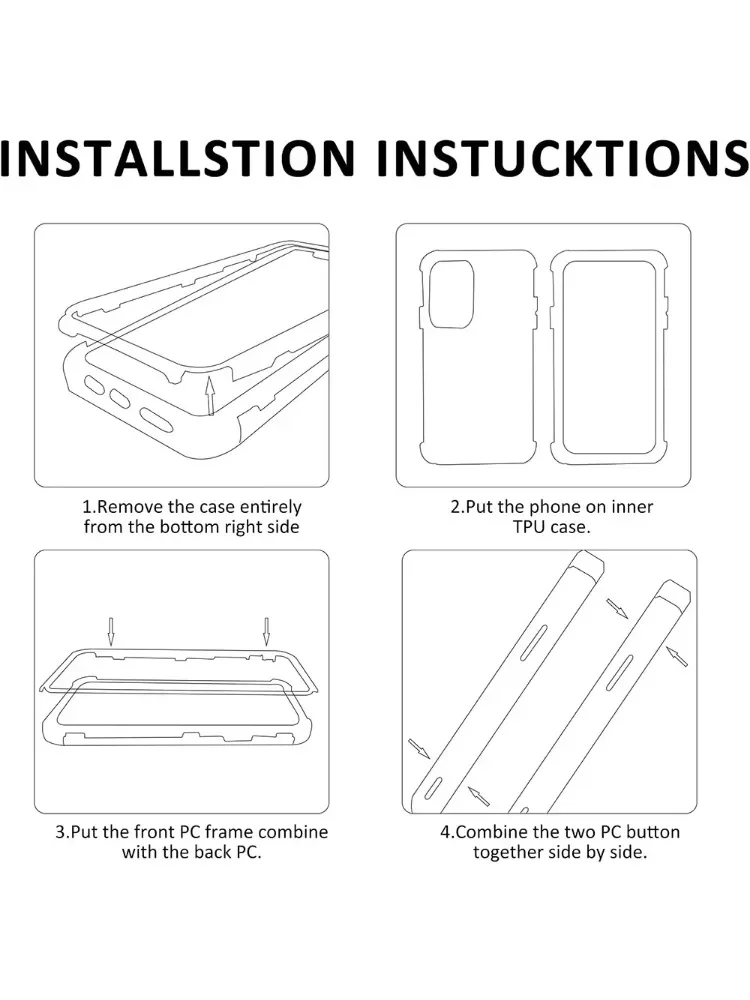 INSTALLSTION INSTUCKTIONS

1.Remove the case entirely from the bottom right side

2.Put the phone on inner TPU case.

3.Put the front PC frame combine with the back PC.

4.Combine the two PC button together side by side.