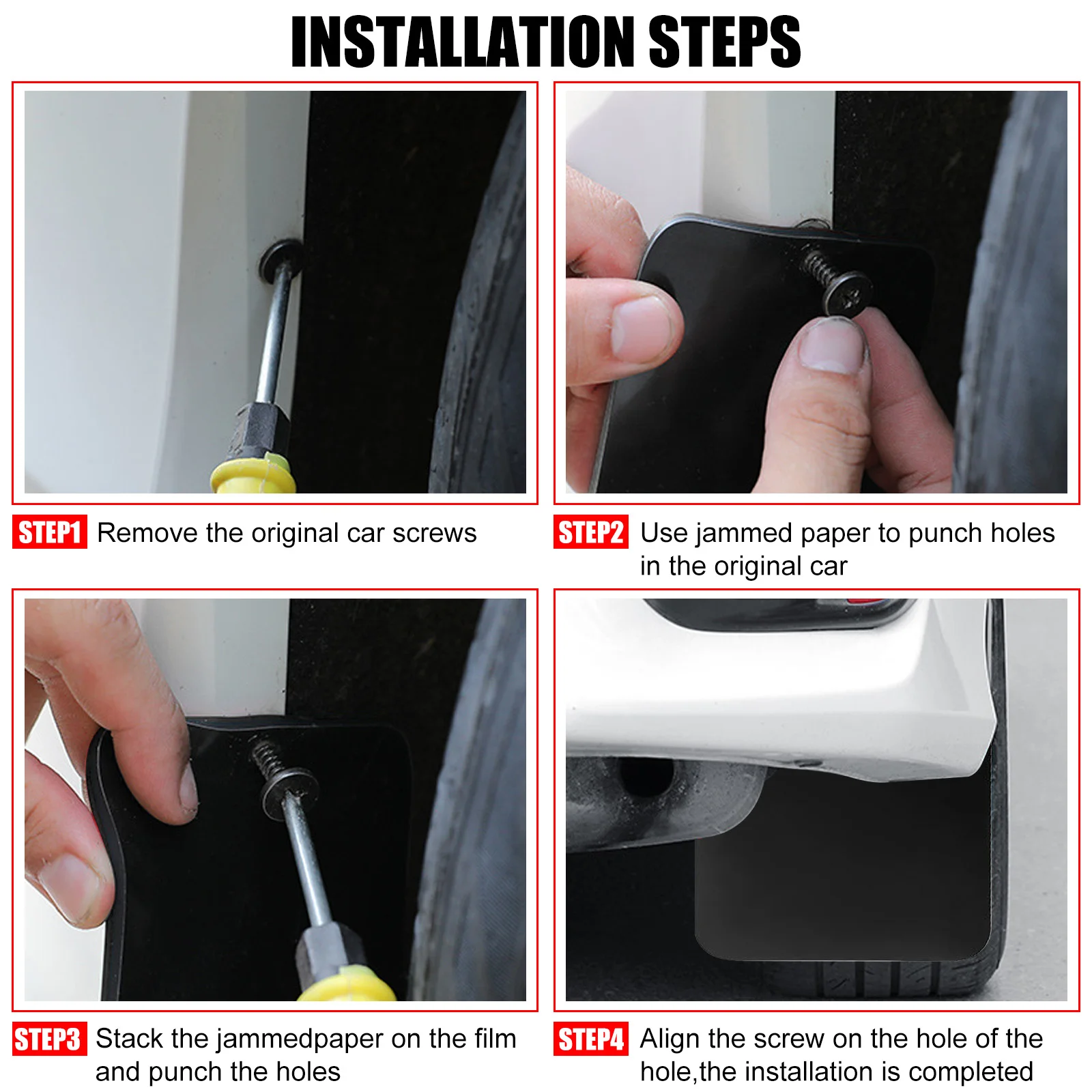 INSTALLATION STEPS

STEP1 Remove the original car screws

STEP2 Use jammed paper to punch holes in the original car

STEP3 Stack the jammedpaper on the film and punch the holes

STEP4 Align the screw on the hole of the hole,the installation is completed