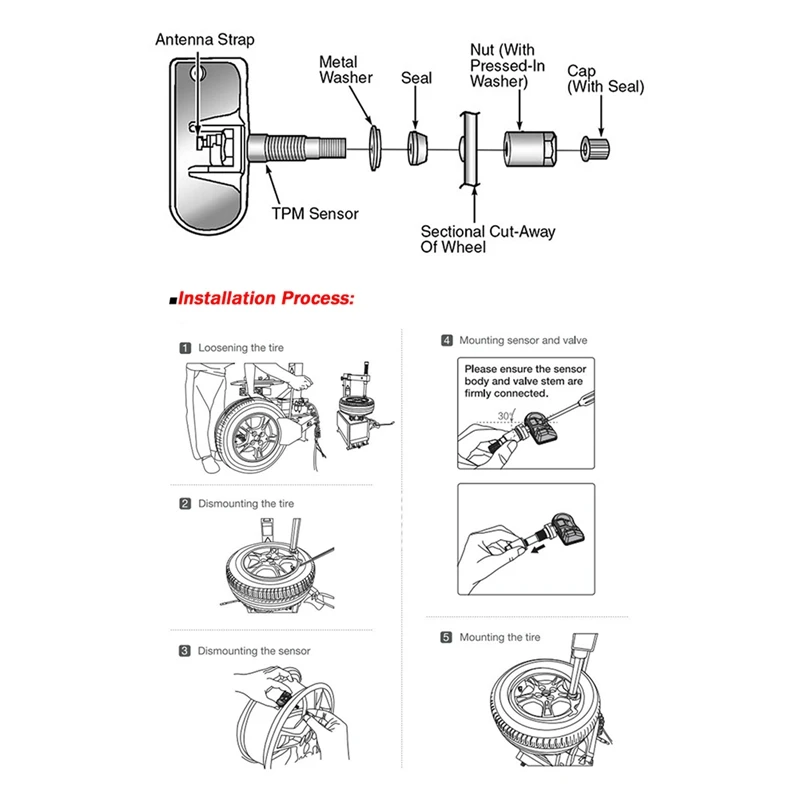 Antenna Strap

Metal Washer

Seal

Nut (With Pressed-In Washer)

Cap (With Seal)

TPM Sensor

Sectional Cut-Away Of Wheel

Installation Process:

1 Loosening the tire

2 Dismounting the tire

3 Dismounting the sensor

4 Mounting sensor and valve

Please ensure the sensor body and valve stem are firmly connected.

30°

5 Mounting the tire