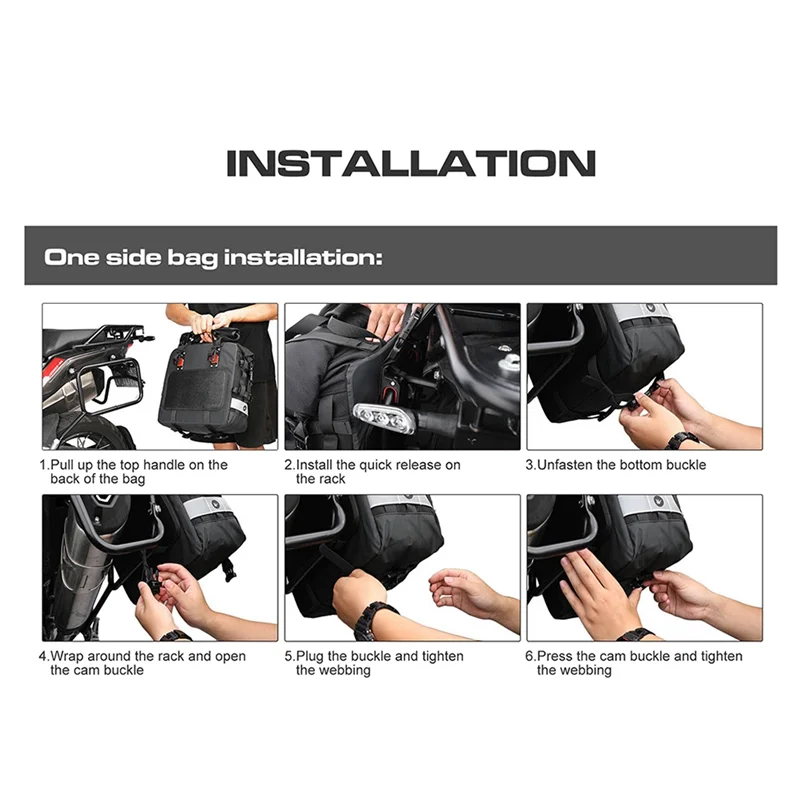 INSTALLATION

One side bag installation:

1.Pull up the top handle on the back of the bag

2.Install the quick release on the rack

3.Unfasten the bottom buckle

4.Wrap around the rack and open the cam buckle

5.Plug the buckle and tighten the webbing

6.Press the cam buckle and tighten the webbing