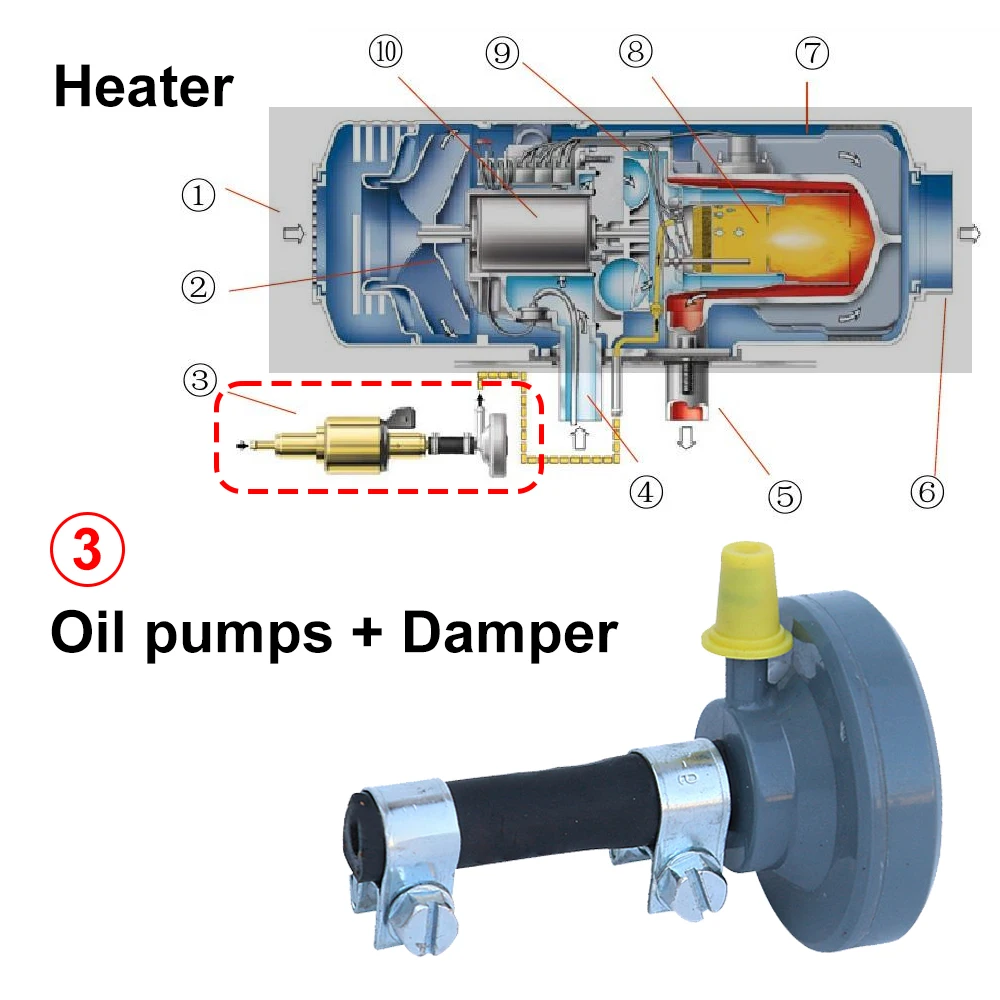 Heater

⑩ ⑨ ⑧ ⑦

①

②

③

④ ⑤ ⑥

③

Oil pumps + Damper