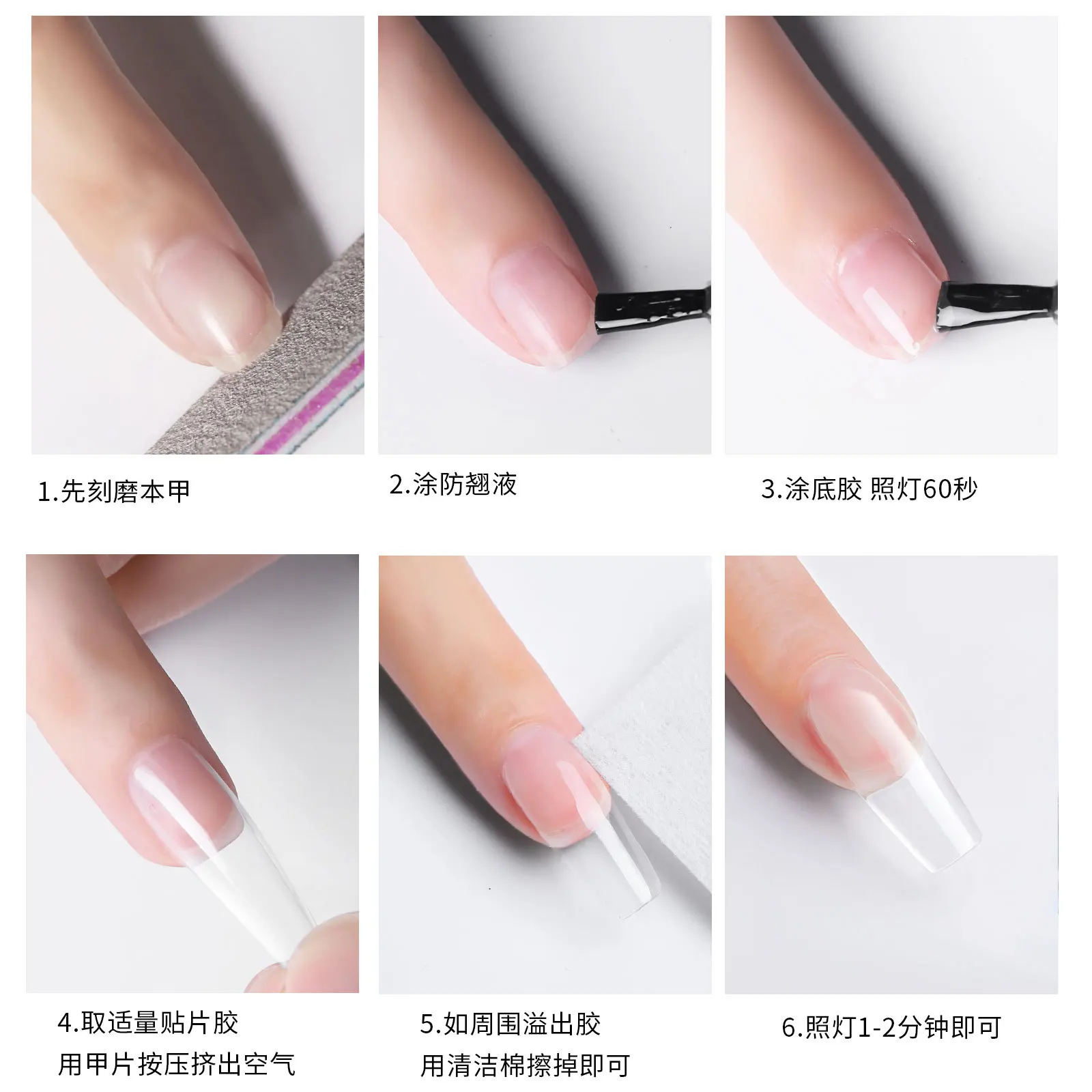 1.先刻磨本甲

2.涂防翘液

3.涂底胶 照灯60秒

4.取适量贴片胶
用甲片按压挤出空气

5.如周围溢出胶
用清洁棉擦掉即可

6.照灯1-2分钟即可