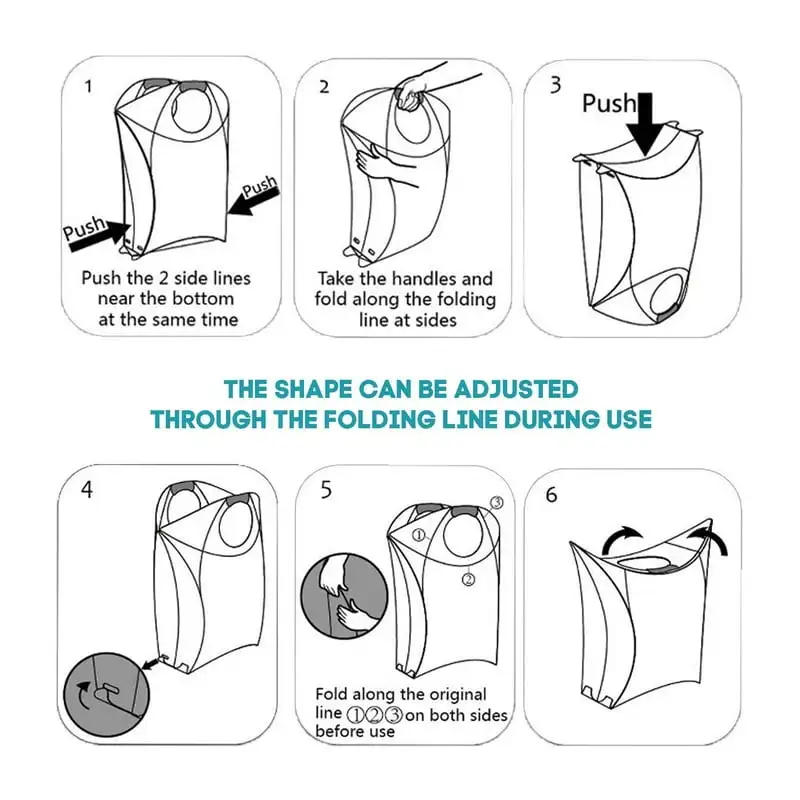 1

Push

Push

Push the 2 side lines near the bottom at the same time

2

Take the handles and fold along the folding line at sides

3

Push

THE SHAPE CAN BE ADJUSTED THROUGH THE FOLDING LINE DURING USE

4

5

①

②

③

Fold along the original line ①②③ on both sides before use

6