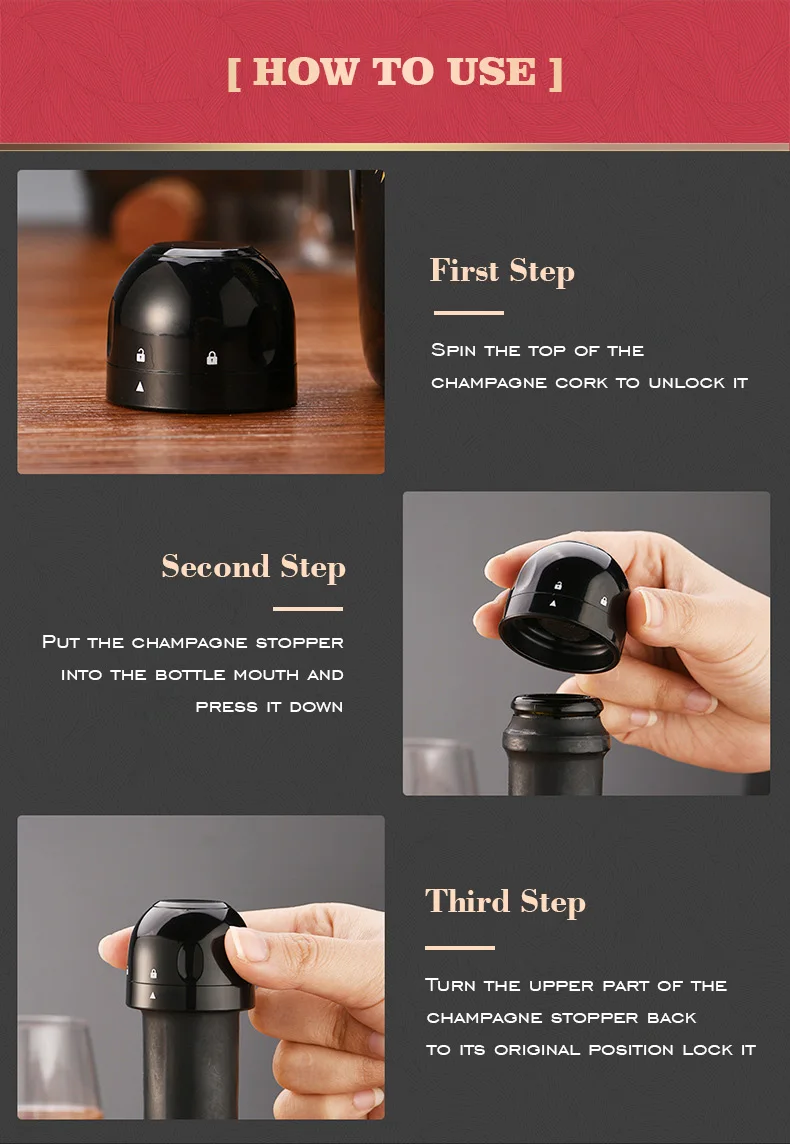 [ HOW TO USE ]

First Step

Spin the top of the champagne cork to unlock it

Second Step

Put the champagne stopper into the bottle mouth and press it down

Third Step

Turn the upper part of the champagne stopper back to its original position lock it