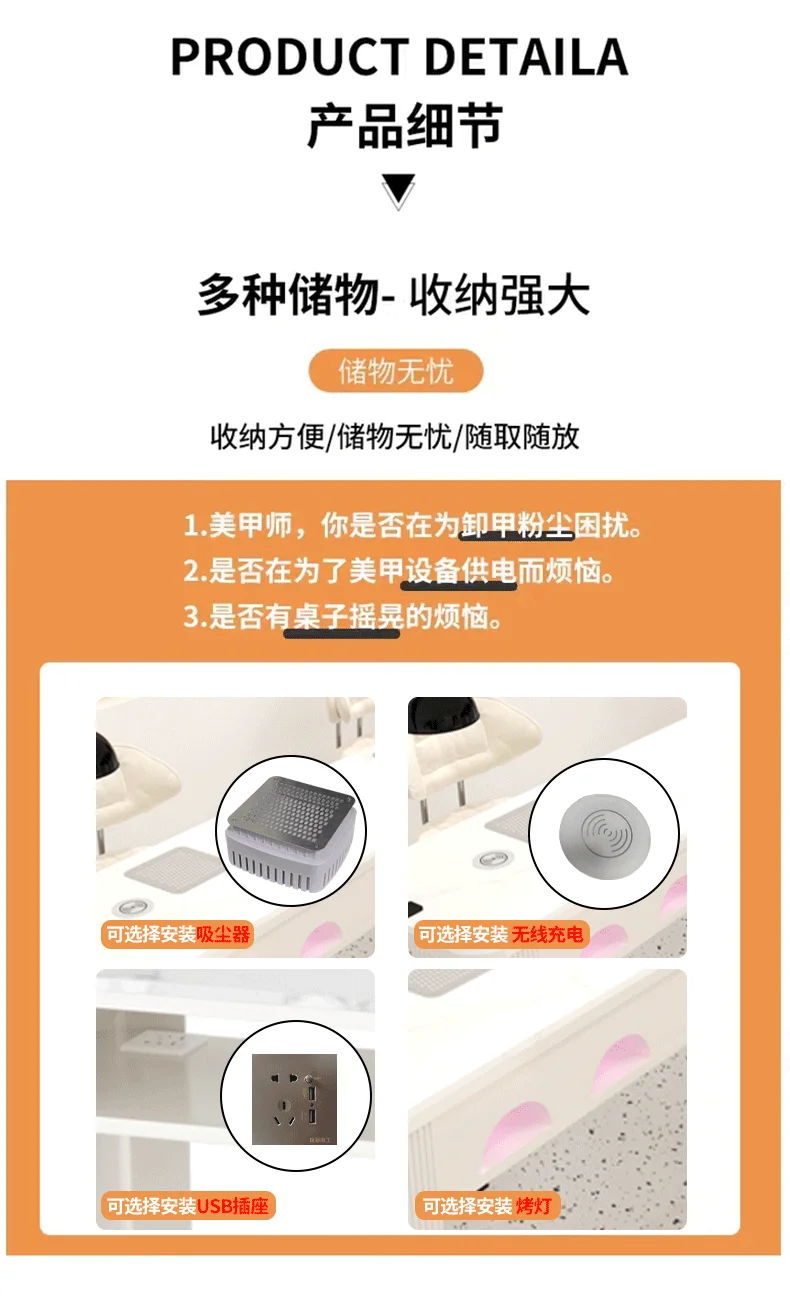 PRODUCT DETAILA
产品细节

多种储物- 收纳强大

储物无忧

收纳方便/储物无忧/随取随放

1.美甲师，你是否在为卸甲粉尘困扰。
2.是否在为了美甲设备供电而烦恼。
3.是否有桌子摇晃的烦恼。

可选择安装吸尘器

可选择安装 无线充电

可选择安装USB插座

可选择安装 烤灯