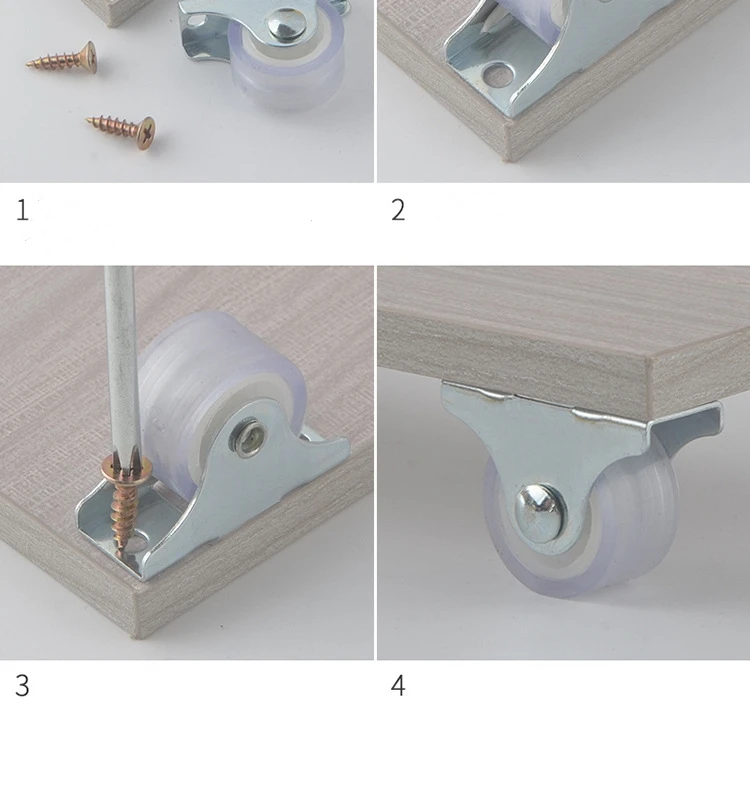 1

2

3

4