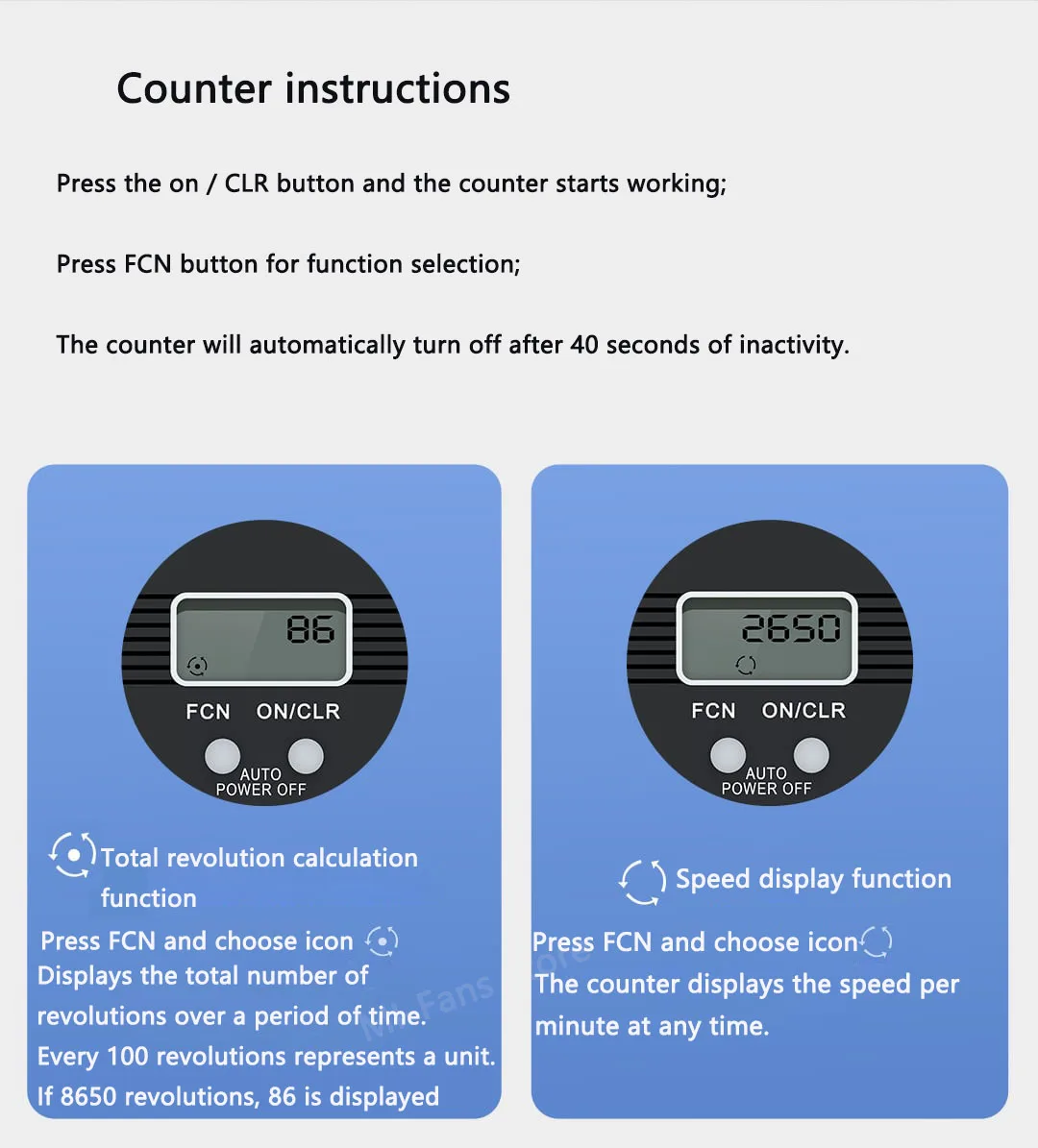 Counter instructions

Press the on / CLR button and the counter starts working;

Press FCN button for function selection;

The counter will automatically turn off after 40 seconds of inactivity.

86

FCN ON/CLR

AUTO POWER OFF

Total revolution calculation function

Press FCN and choose icon
Displays the total number of revolutions over a period of time.
Every 100 revolutions represents a unit.
If 8650 revolutions, 86 is displayed

2650

FCN ON/CLR

AUTO POWER OFF

Speed display function

Press FCN and choose icon
The counter displays the speed per minute at any time.

Mi Fans Store