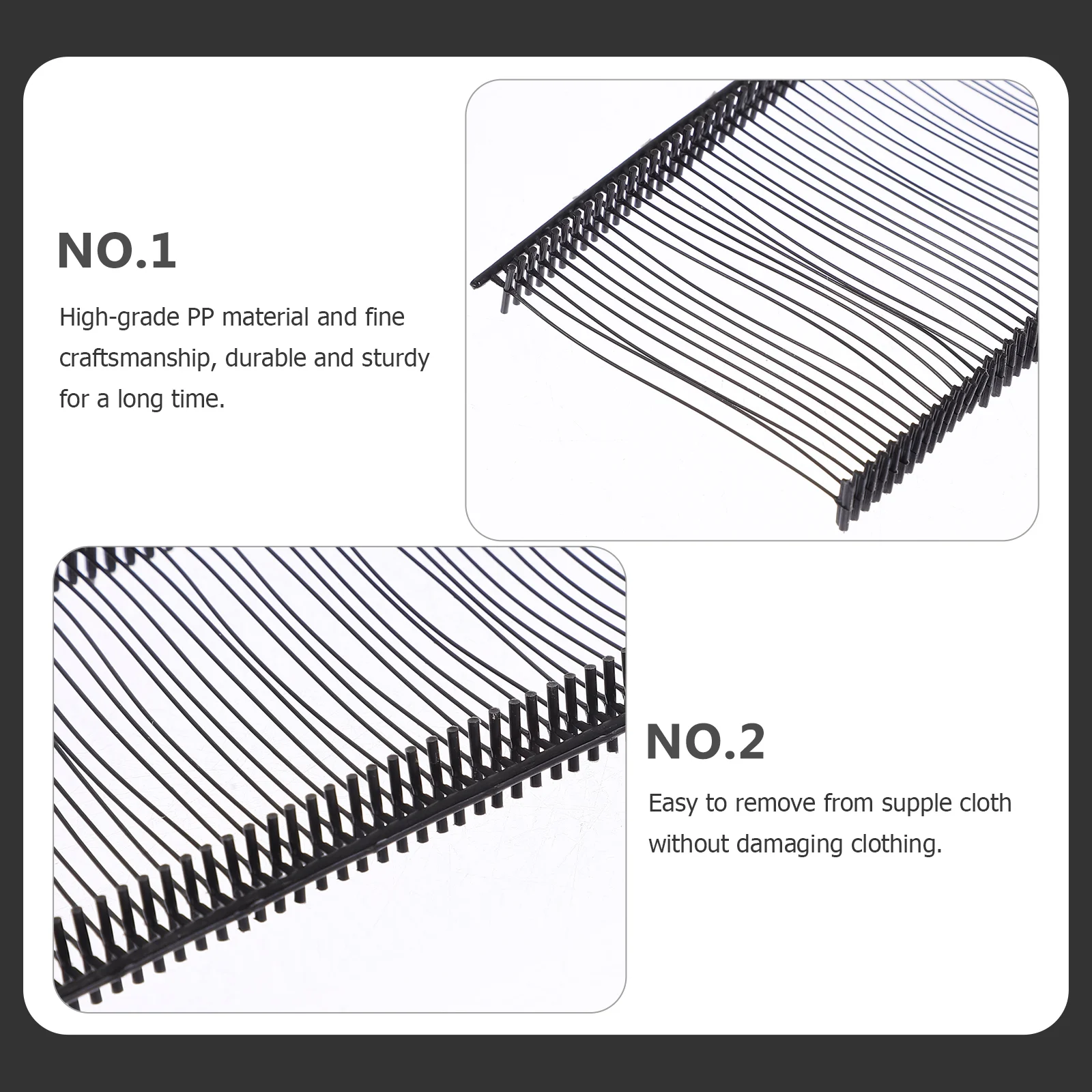 NO.1

High-grade PP material and fine craftsmanship, durable and sturdy for a long time.

NO.2

Easy to remove from supple cloth without damaging clothing.