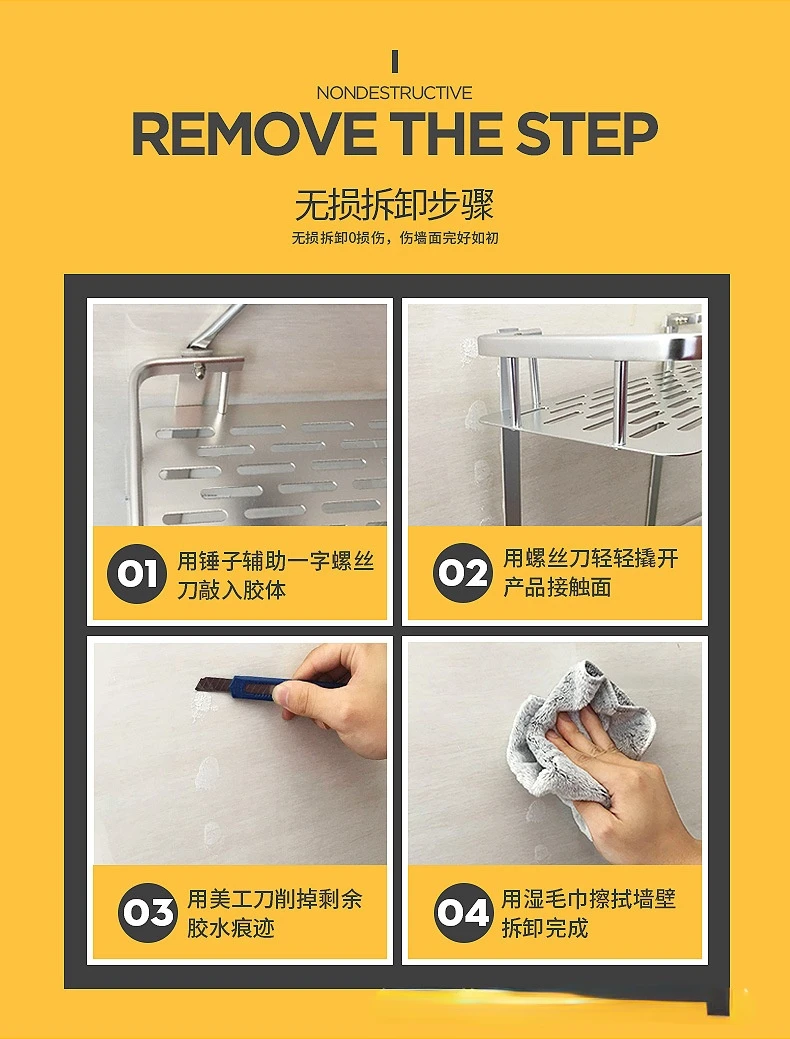 NONDESTRUCTIVE

REMOVE THE STEP

无损拆卸步骤

无损拆卸0损伤，伤墙面完好如初

01 用锤子辅助一字螺丝刀敲入胶体

02 用螺丝刀轻轻撬开产品接触面

03 用美工刀削掉剩余胶水痕迹

04 用湿毛巾擦拭墙壁拆卸完成