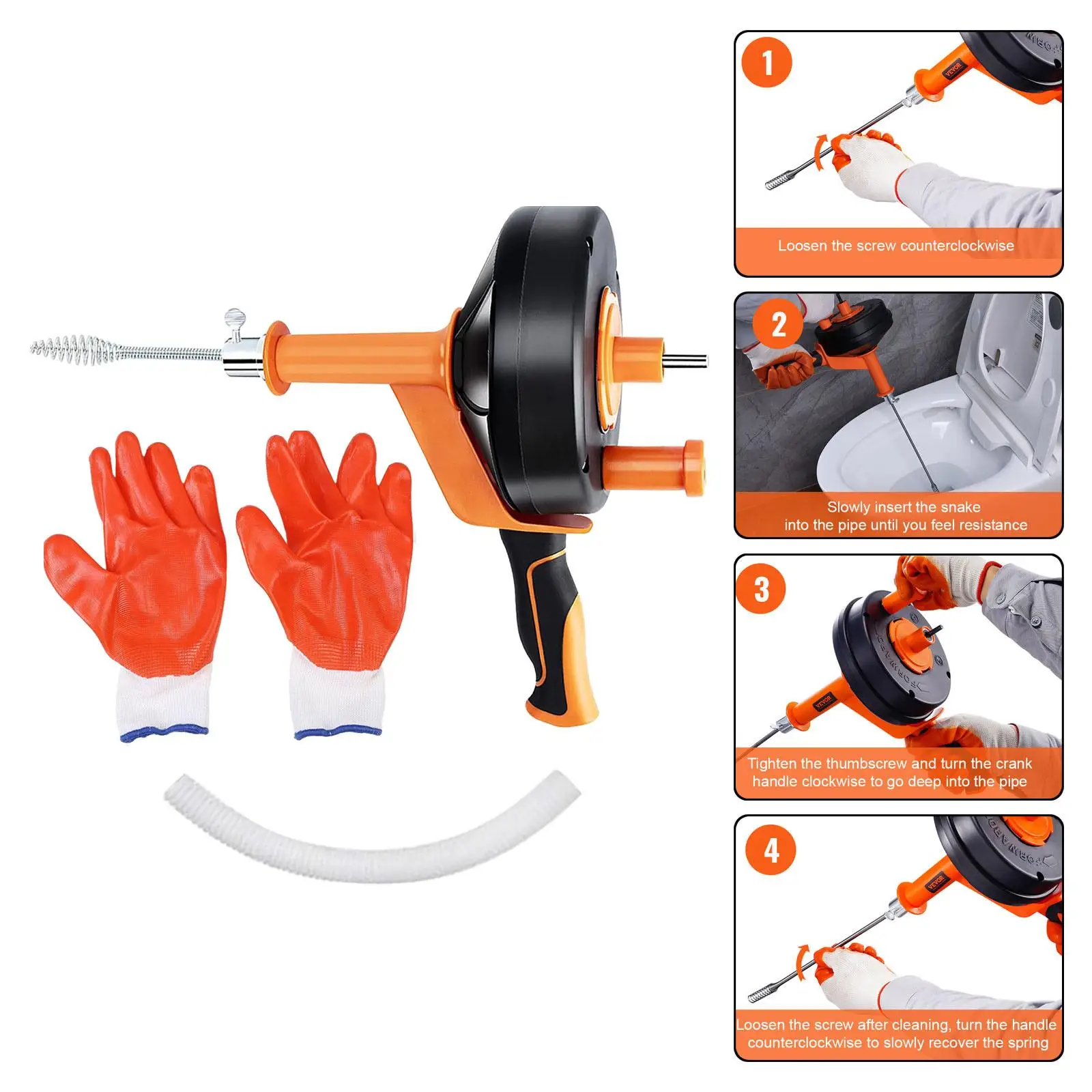 1
VEVOR
Loosen the screw counterclockwise

2
Slowly insert the snake into the pipe until you feel resistance

3
FORWARD
VEVOR
Tighten the thumbscrew and turn the crank handle clockwise to go deep into the pipe

4
FORWARD
VEVOR
Loosen the screw after cleaning, turn the handle counterclockwise to slowly recover the spring