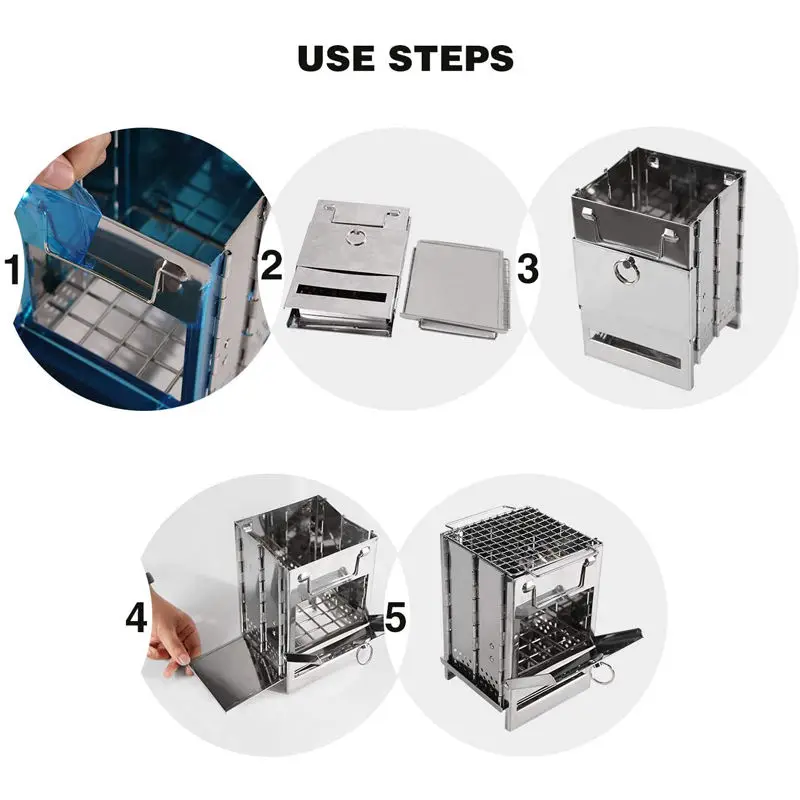 USE STEPS

1

2

3

4

5