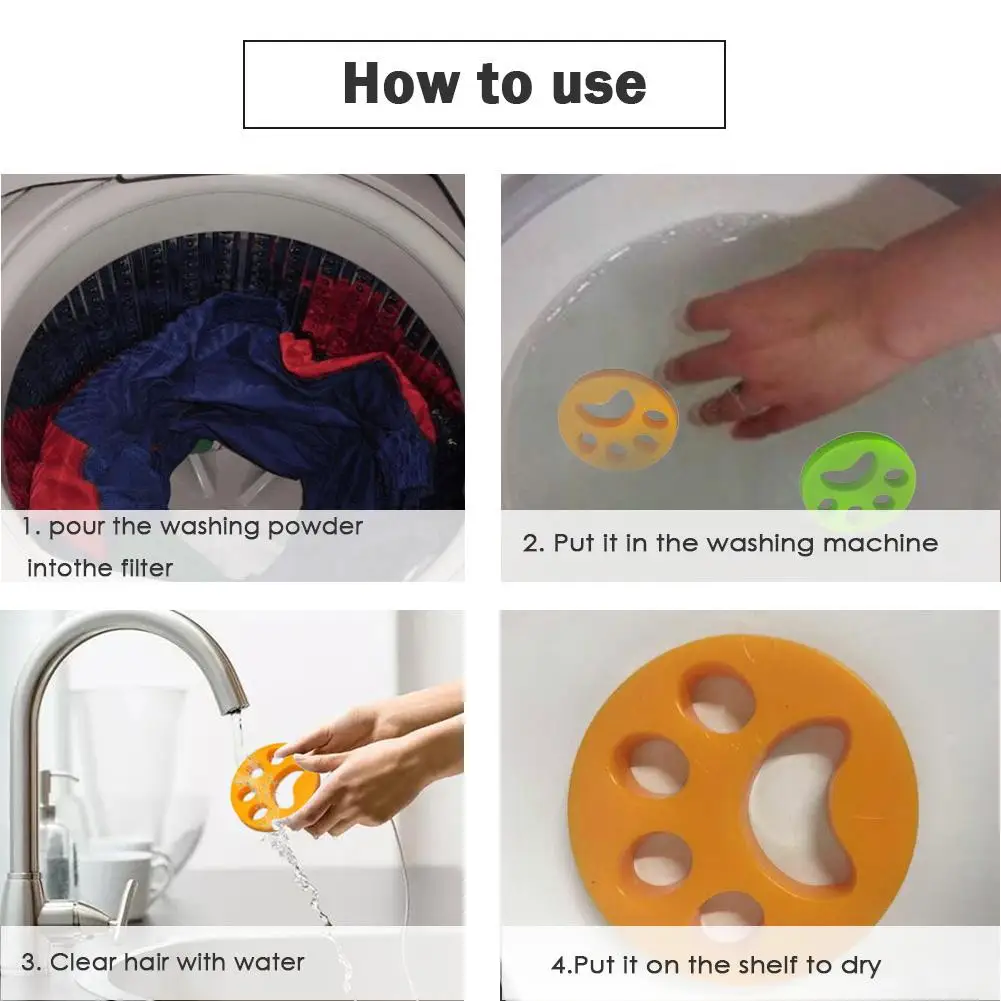 How to use

1. pour the washing powder intothe filter

2. Put it in the washing machine

3. Clear hair with water

4.Put it on the shelf to dry