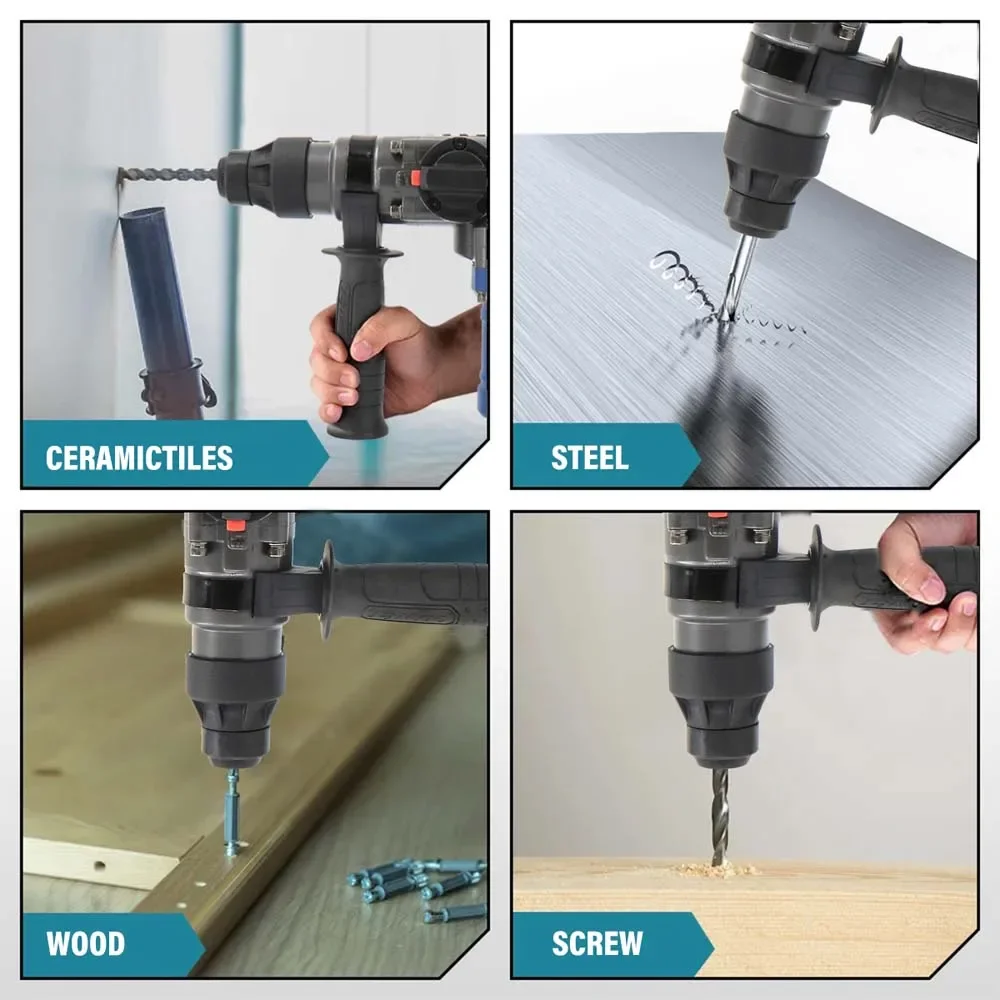 CERAMICTILES

STEEL

WOOD

SCREW