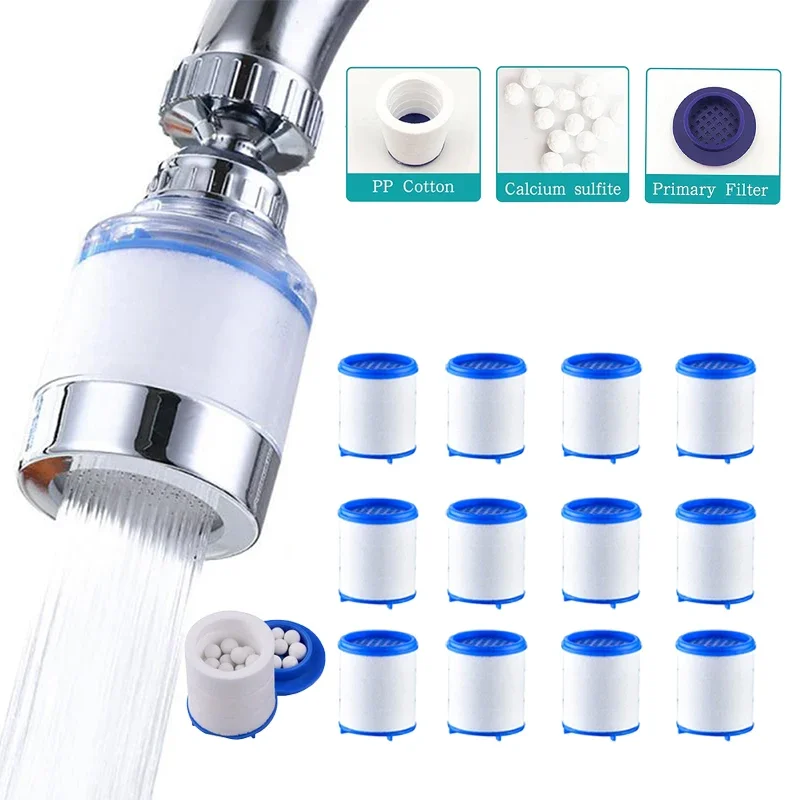 PP Cotton

Calcium sulfite

Primary Filter