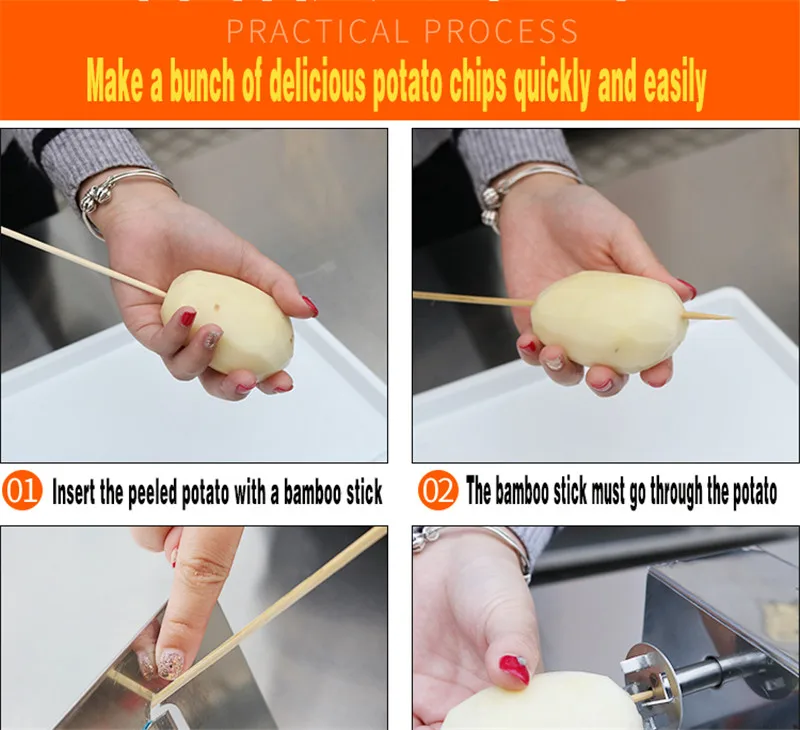 PRACTICAL PROCESS

Make a bunch of delicious potato chips quickly and easily

01 Insert the peeled potato with a bamboo stick

02 The bamboo stick must go through the potato