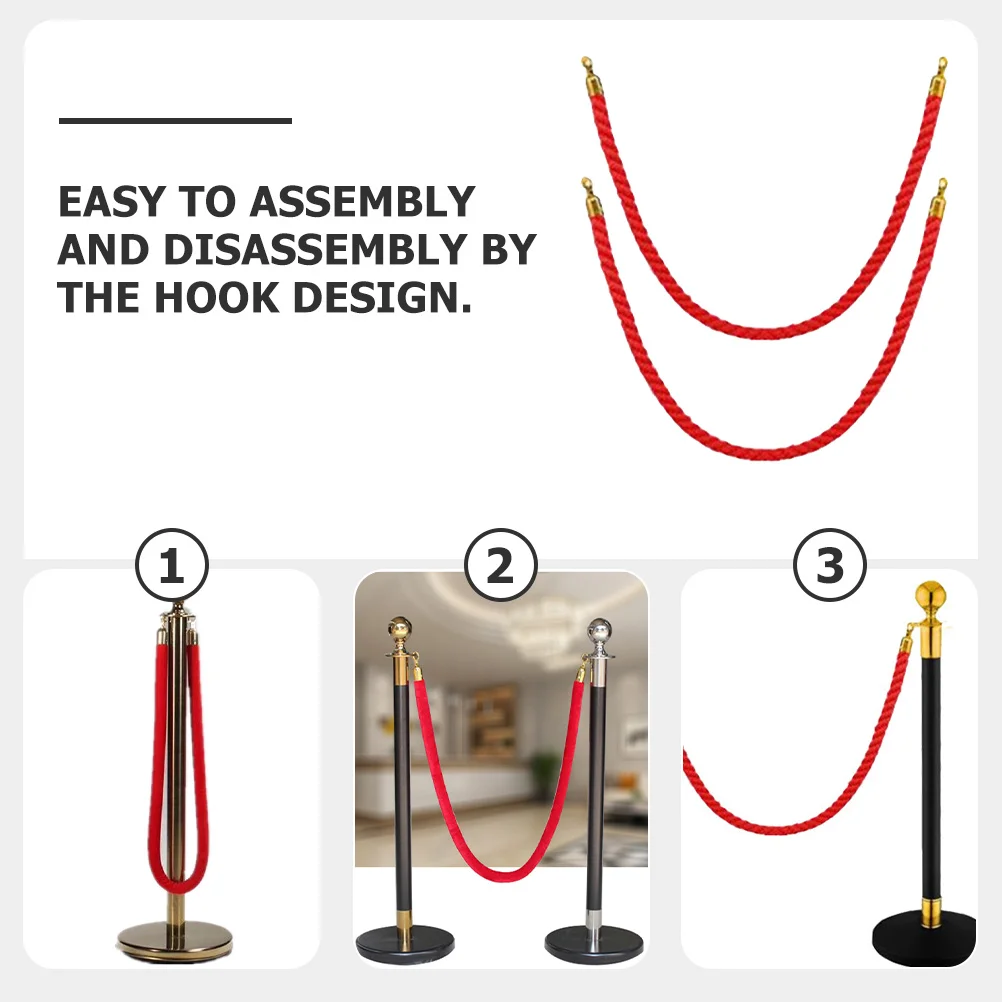 EASY TO ASSEMBLY AND DISASSEMBLY BY THE HOOK DESIGN.

1

2

3