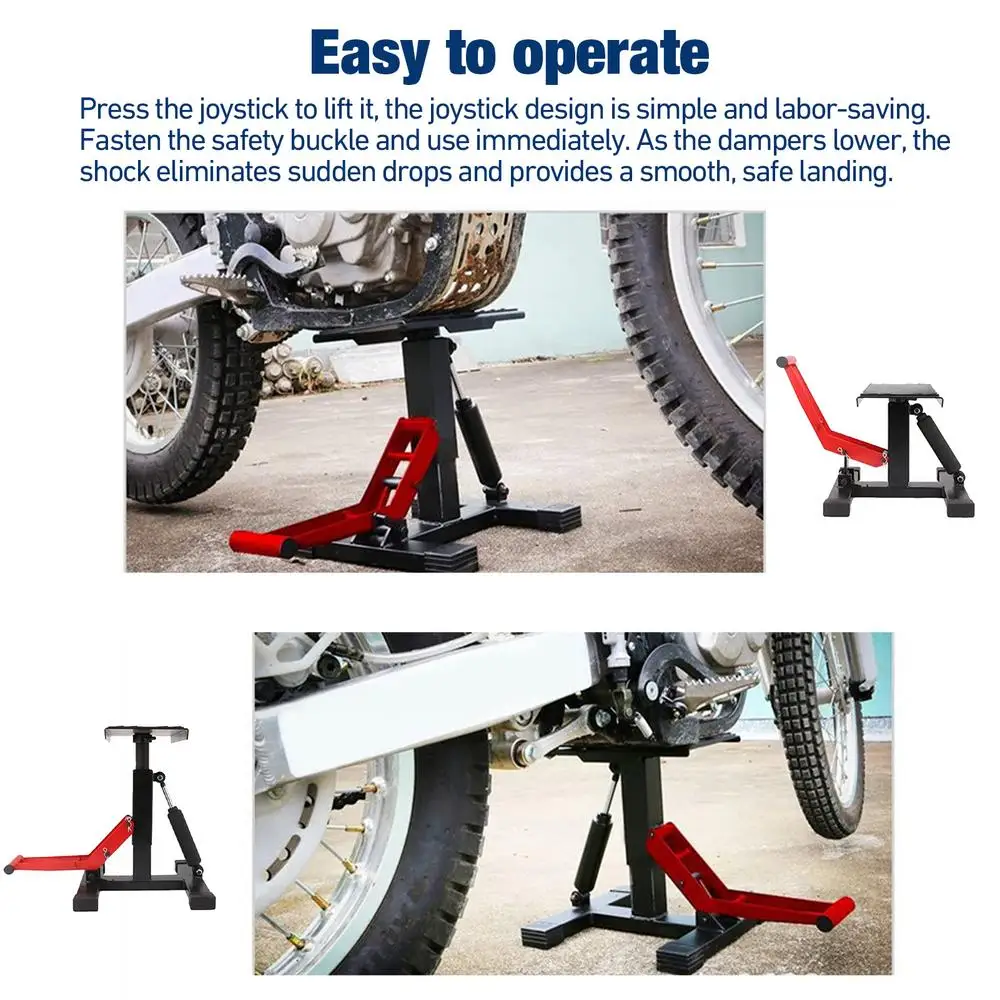 Easy to operate

Press the joystick to lift it, the joystick design is simple and labor-saving. Fasten the safety buckle and use immediately. As the dampers lower, the shock eliminates sudden drops and provides a smooth, safe landing.