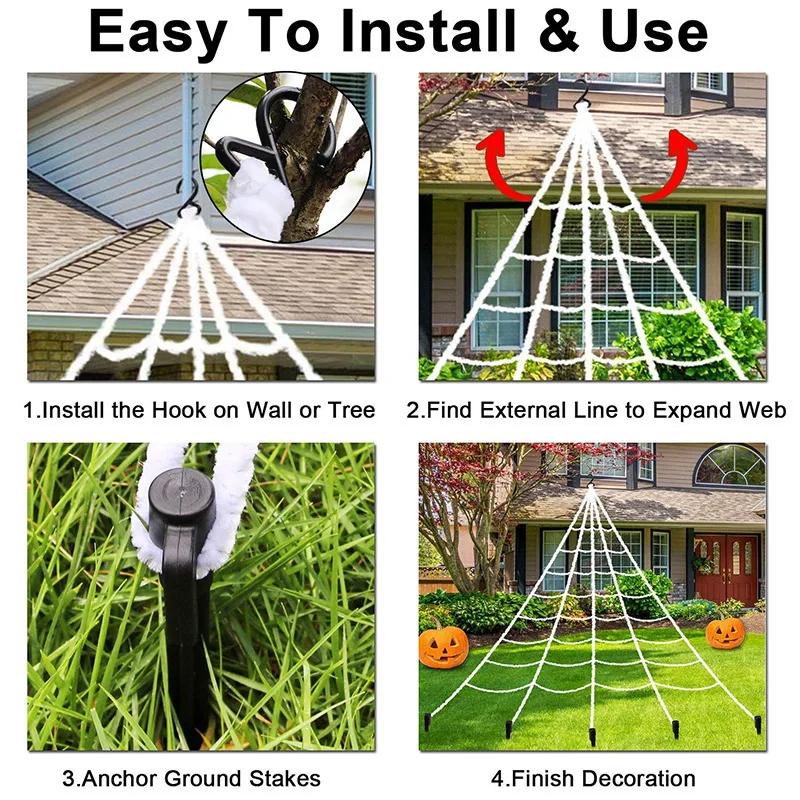 Easy To Install & Use

1.Install the Hook on Wall or Tree

2.Find External Line to Expand Web

3.Anchor Ground Stakes

4.Finish Decoration