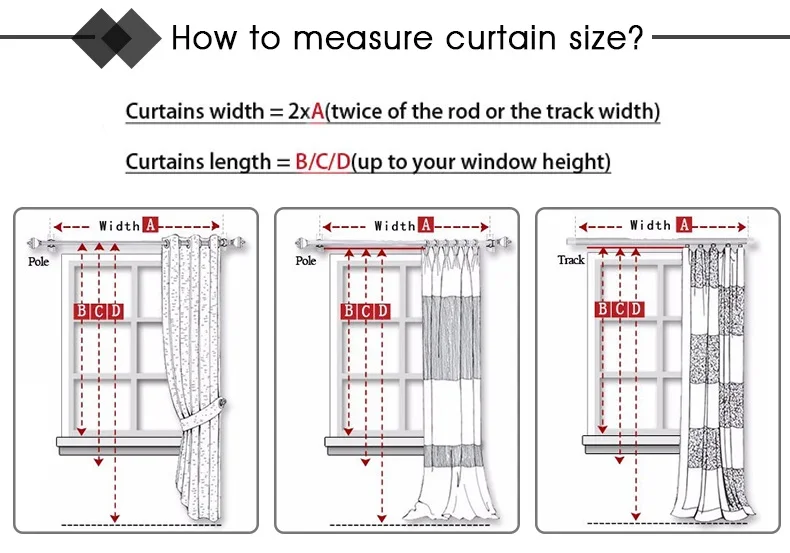 How to measure curtain size?

Curtains width = 2xA(twice of the rod or the track width)

Curtains length = B/C/D(up to your window height)

Width A
Pole
B C D

Width A
Pole
B C D

Width A
Track
B C D