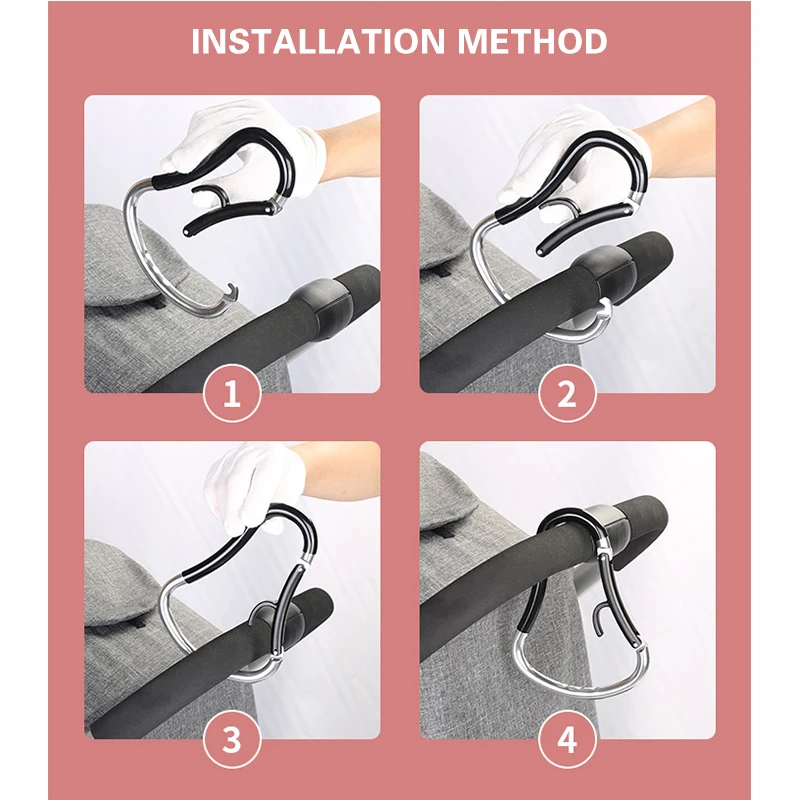 INSTALLATION METHOD

1

2

3

4