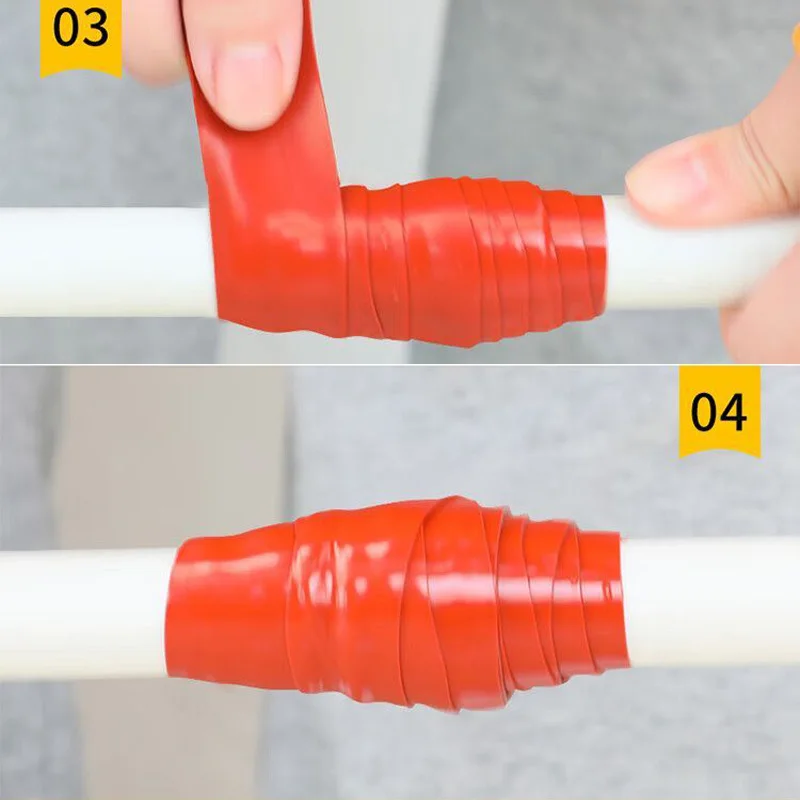 03

04