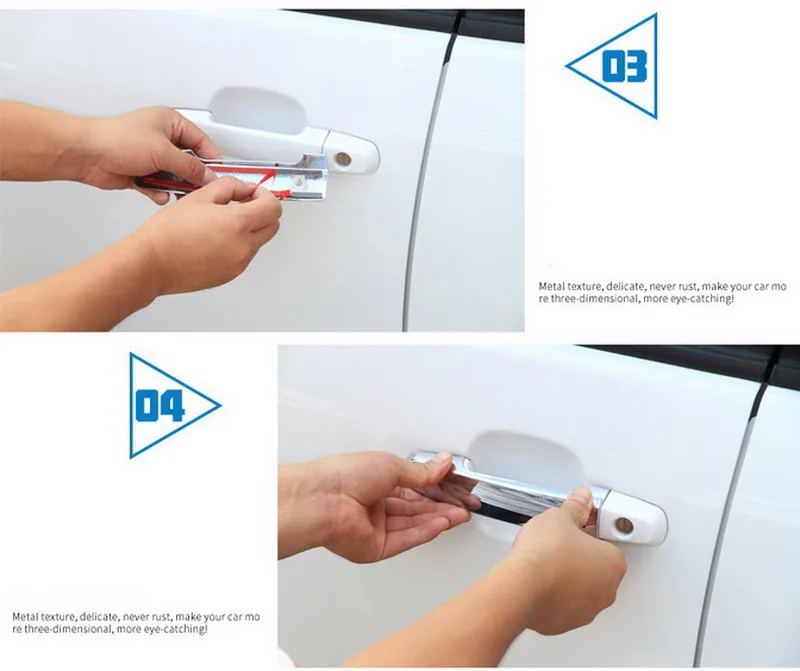 03

Metal texture, delicate, never rust, make your car more three-dimensional, more eye-catching!

04

Metal texture, delicate, never rust, make your car more three-dimensional, more eye-catching!