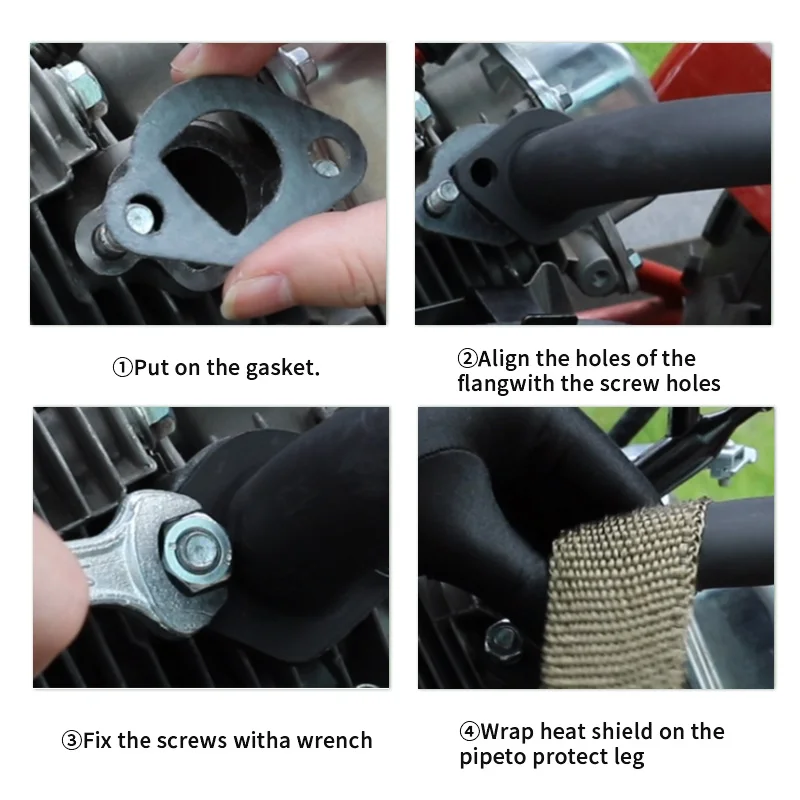 ①Put on the gasket.

②Align the holes of the flangwith the screw holes

③Fix the screws witha wrench

④Wrap heat shield on the pipeto protect leg