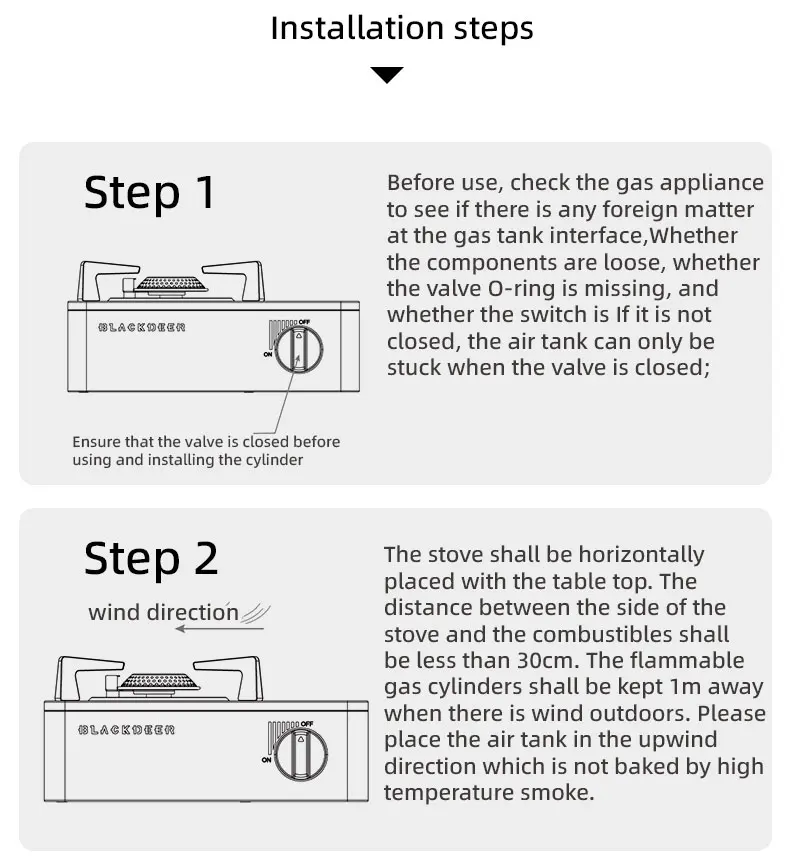 Installation steps

Step 1

BLACKDEER

OFF

ON

Ensure that the valve is closed before using and installing the cylinder

Before use, check the gas appliance to see if there is any foreign matter at the gas tank interface,Whether the components are loose, whether the valve O-ring is missing, and whether the switch is If it is not closed, the air tank can only be stuck when the valve is closed;

Step 2

wind direction

BLACKDEER

OFF

ON

The stove shall be horizontally placed with the table top. The distance between the side of the stove and the combustibles shall be less than 30cm. The flammable gas cylinders shall be kept 1m away when there is wind outdoors. Please place the air tank in the upwind direction which is not baked by high temperature smoke.