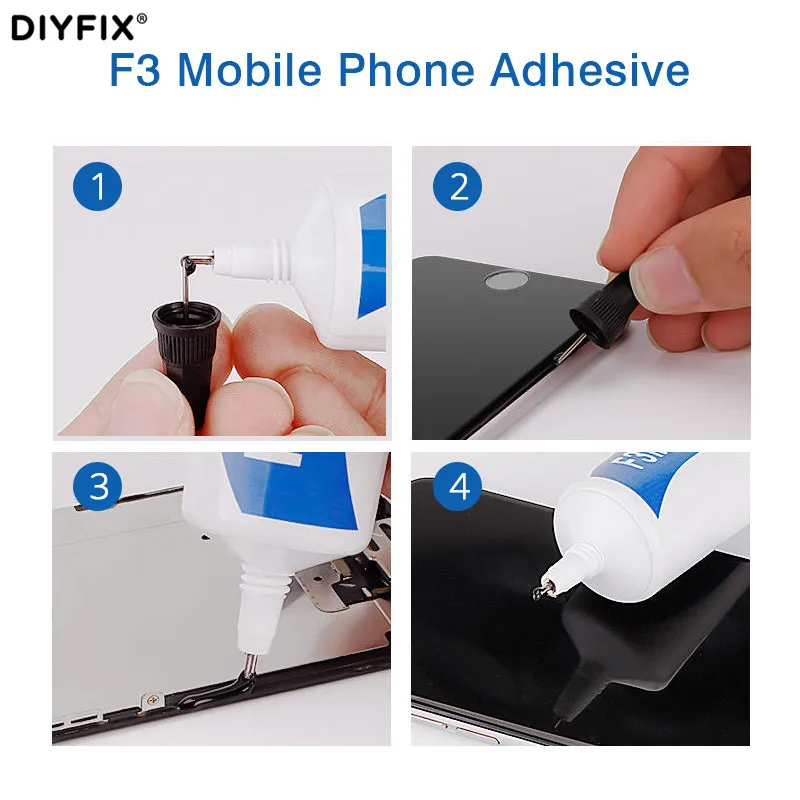 DIYFIX®
F3 Mobile Phone Adhesive

1

2

3

4
F3