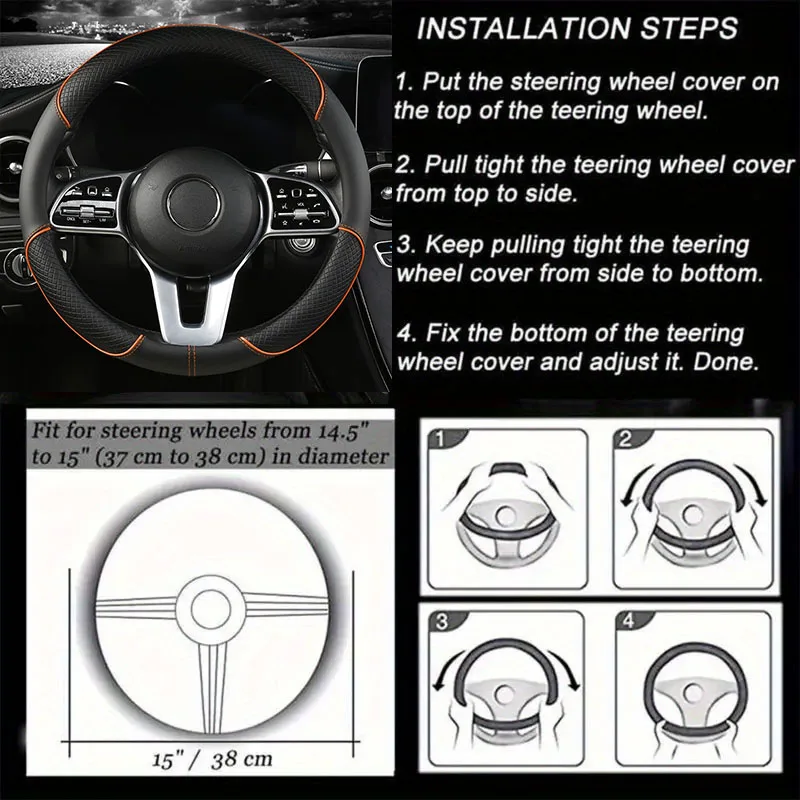 INSTALLATION STEPS

1. Put the steering wheel cover on the top of the teering wheel.

2. Pull tight the teering wheel cover from top to side.

3. Keep pulling tight the teering wheel cover from side to bottom.

4. Fix the bottom of the teering wheel cover and adjust it. Done.

Fit for steering wheels from 14.5" to 15" (37 cm to 38 cm) in diameter

15" / 38 cm

1

2

3

4