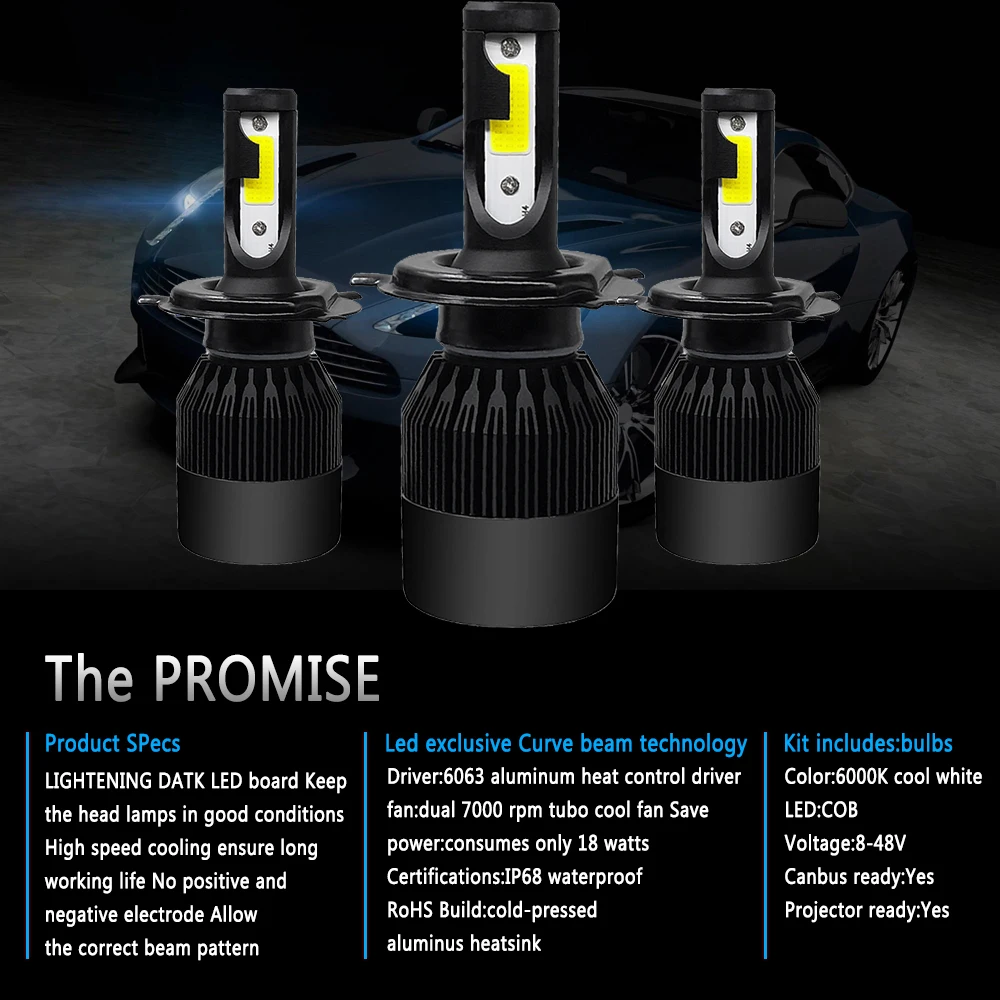 The PROMISE

Product SPecs
LIGHTENING DATK LED board Keep the head lamps in good conditions
High speed cooling ensure long working life No positive and negative electrode Allow the correct beam pattern

Led exclusive Curve beam technology
Driver:6063 aluminum heat control driver
fan:dual 7000 rpm tubo cool fan Save power:consumes only 18 watts
Certifications:IP68 waterproof
RoHS Build:cold-pressed aluminus heatsink

Kit includes:bulbs
Color:6000K cool white
LED:COB
Voltage:8-48V
Canbus ready:Yes
Projector ready:Yes