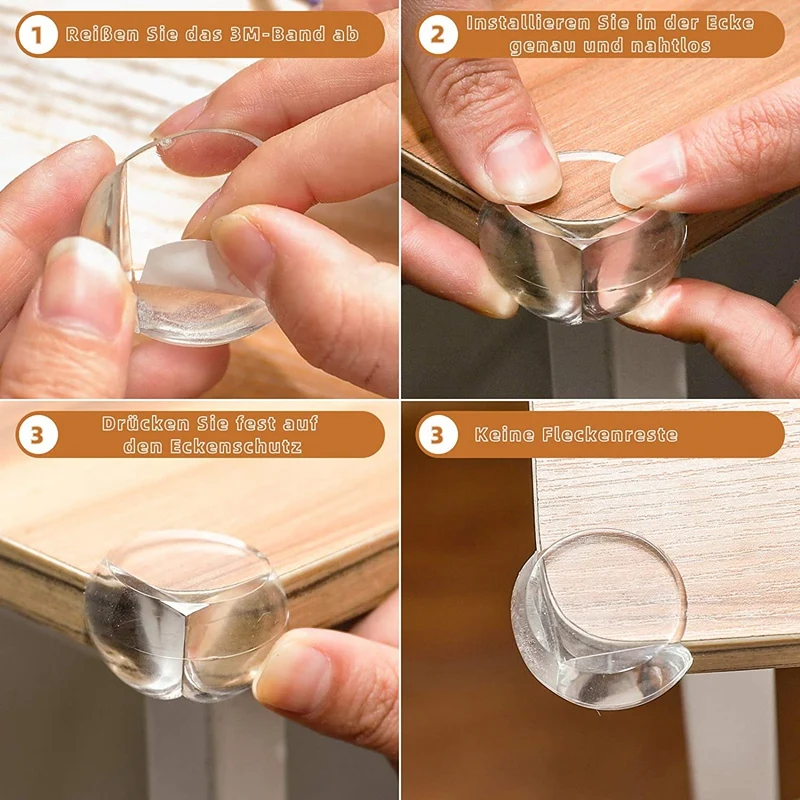 1 Reißen Sie das 3M-Band ab

2 Installieren Sie in der Ecke genau und nahtlos

3 Drücken Sie fest auf den Eckenschutz

3 Keine Fleckenreste