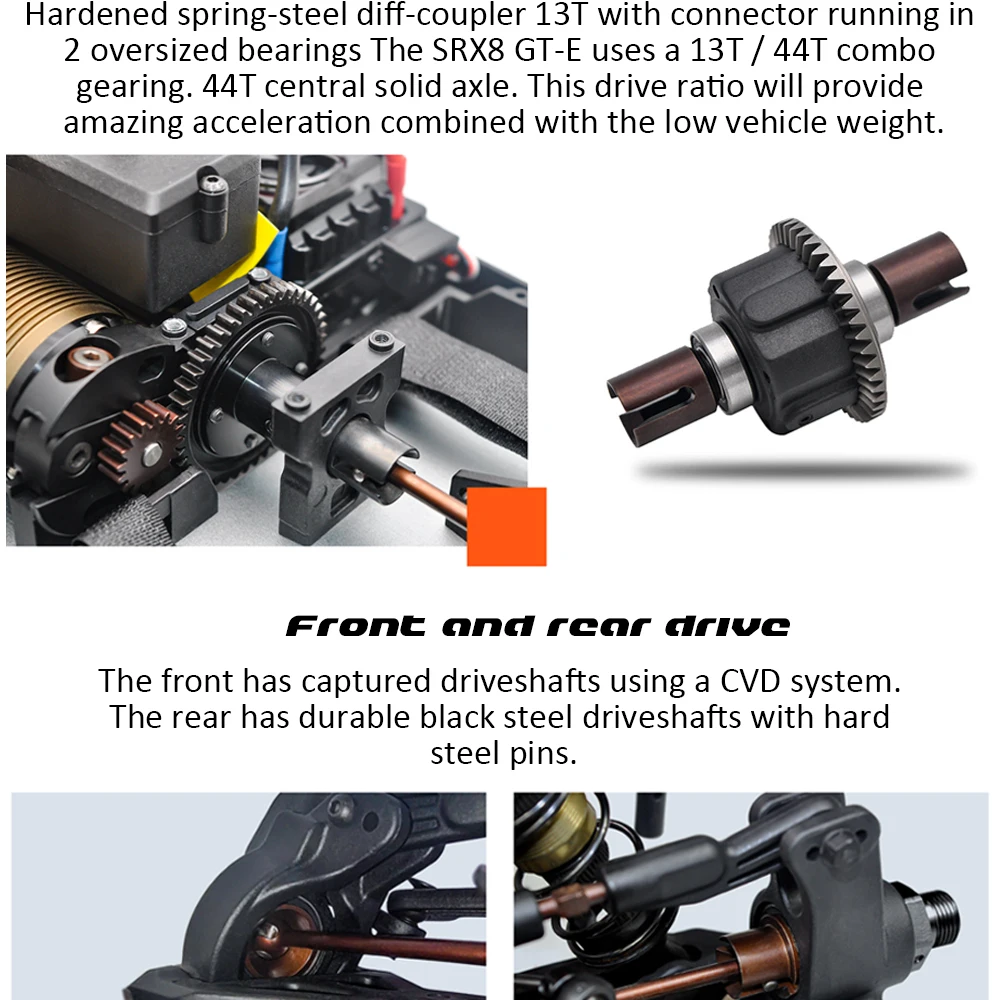 Hardened spring-steel diff-coupler 13T with connector running in 2 oversized bearings The SRX8 GT-E uses a 13T / 44T combo gearing. 44T central solid axle. This drive ratio will provide amazing acceleration combined with the low vehicle weight.

Front and rear drive

The front has captured driveshafts using a CVD system. The rear has durable black steel driveshafts with hard steel pins.