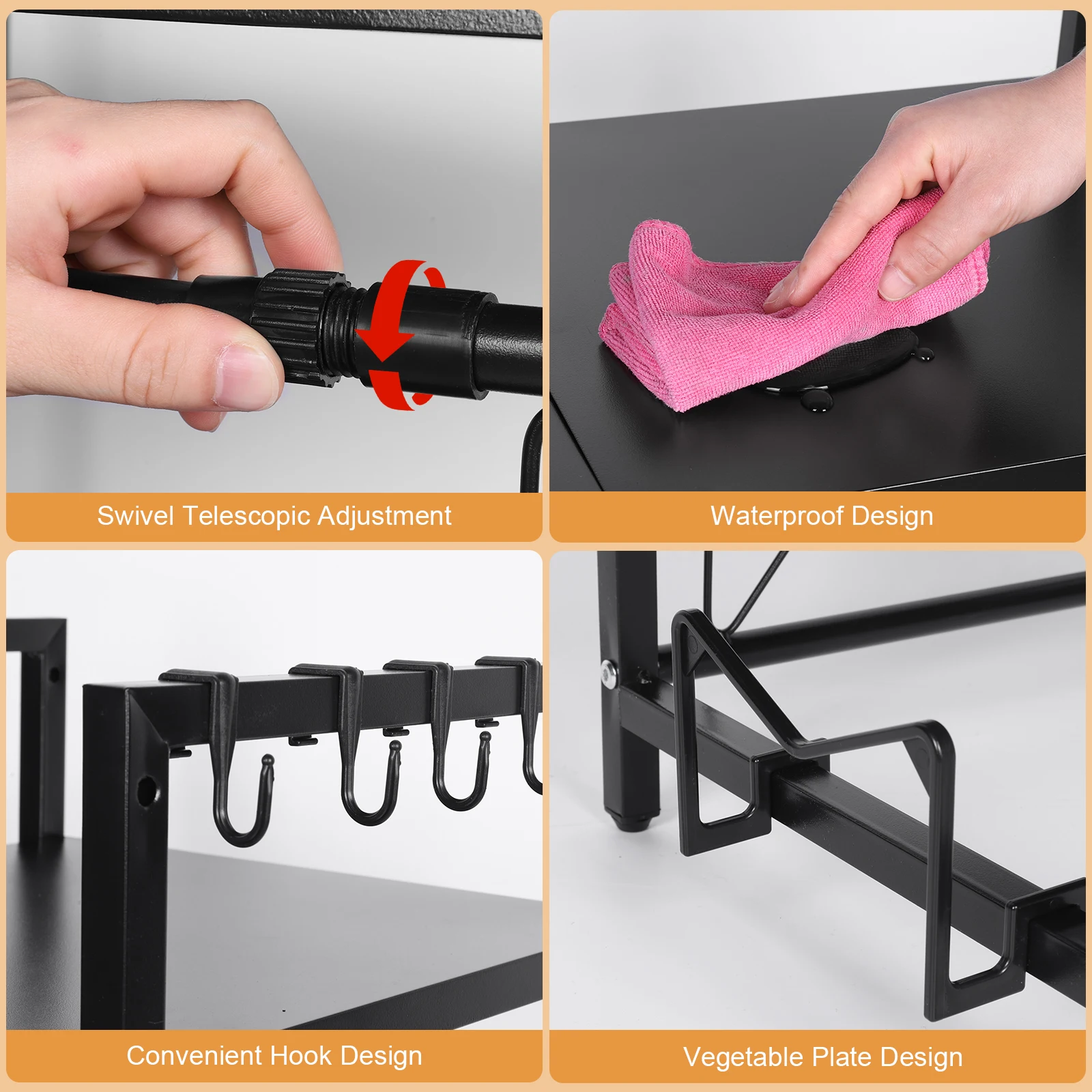 Swivel Telescopic Adjustment

Waterproof Design

Convenient Hook Design

Vegetable Plate Design